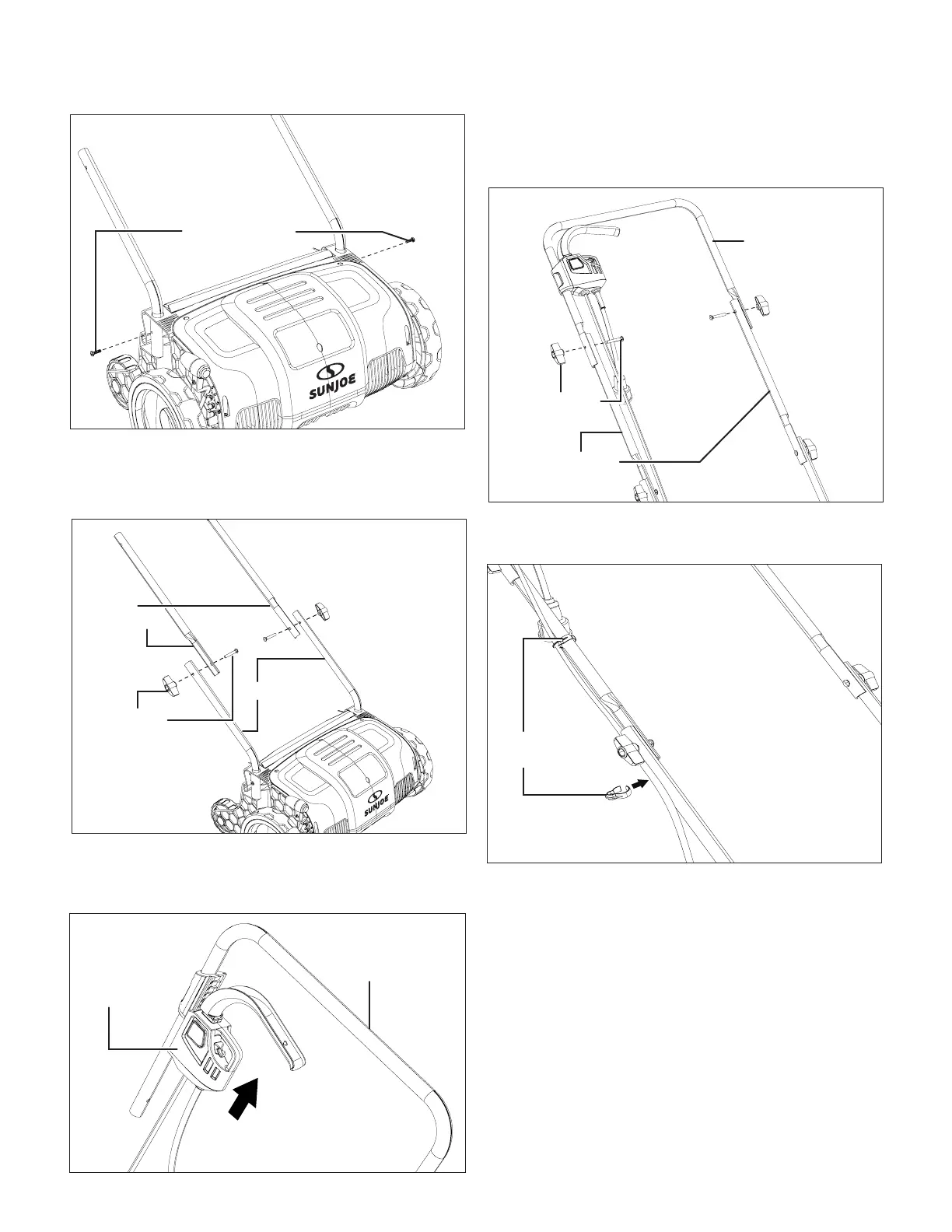 SUNJOE

SUNJOE