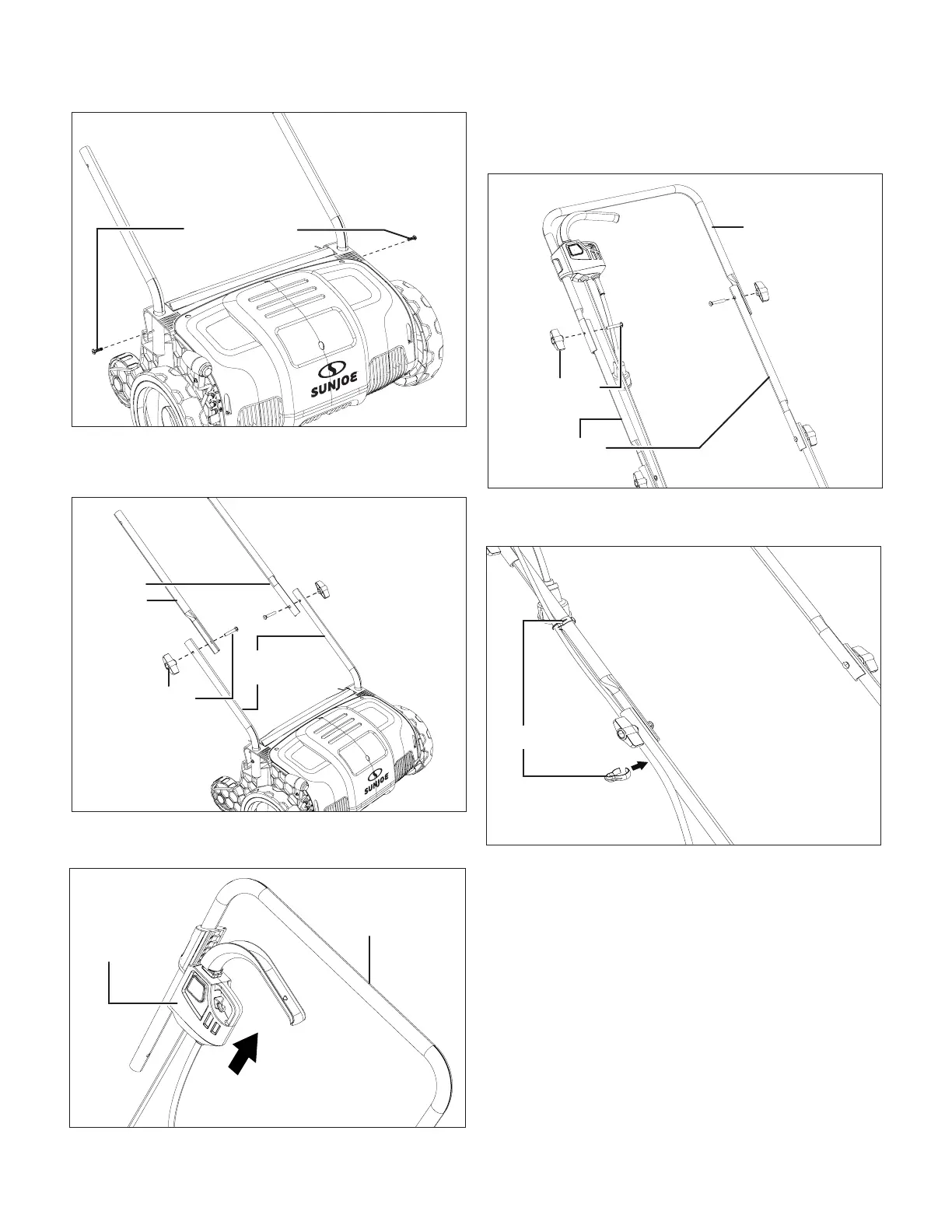 SUNJOE

SUNJOE