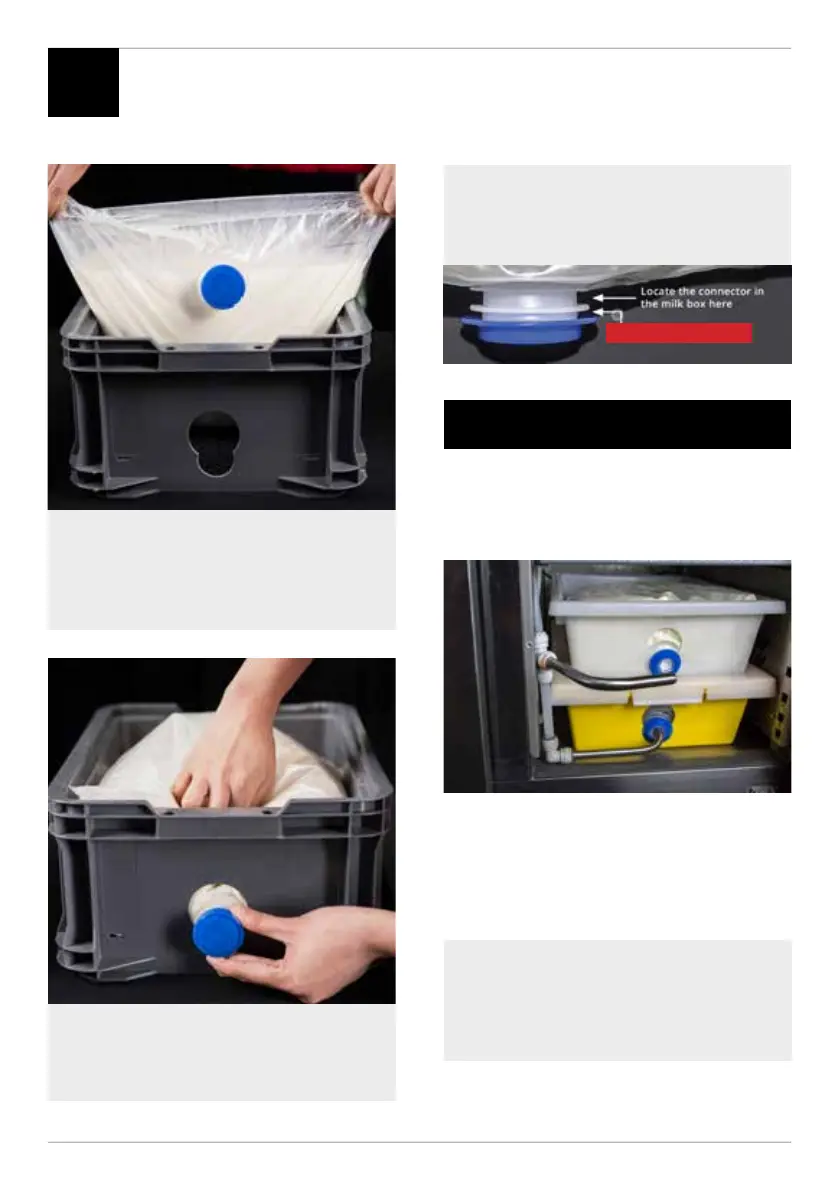 Locate the connector in the milk box here