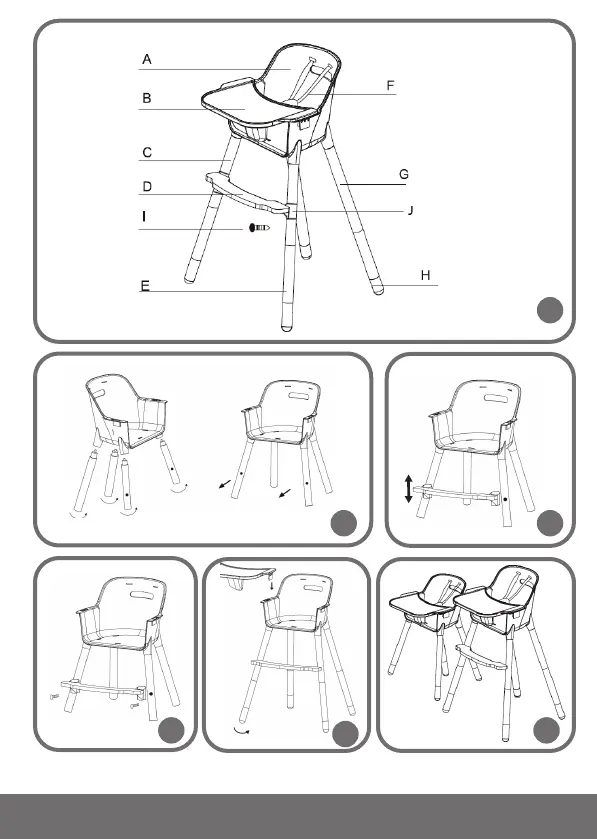 A
B
C
D
I
E
F
G
J
H