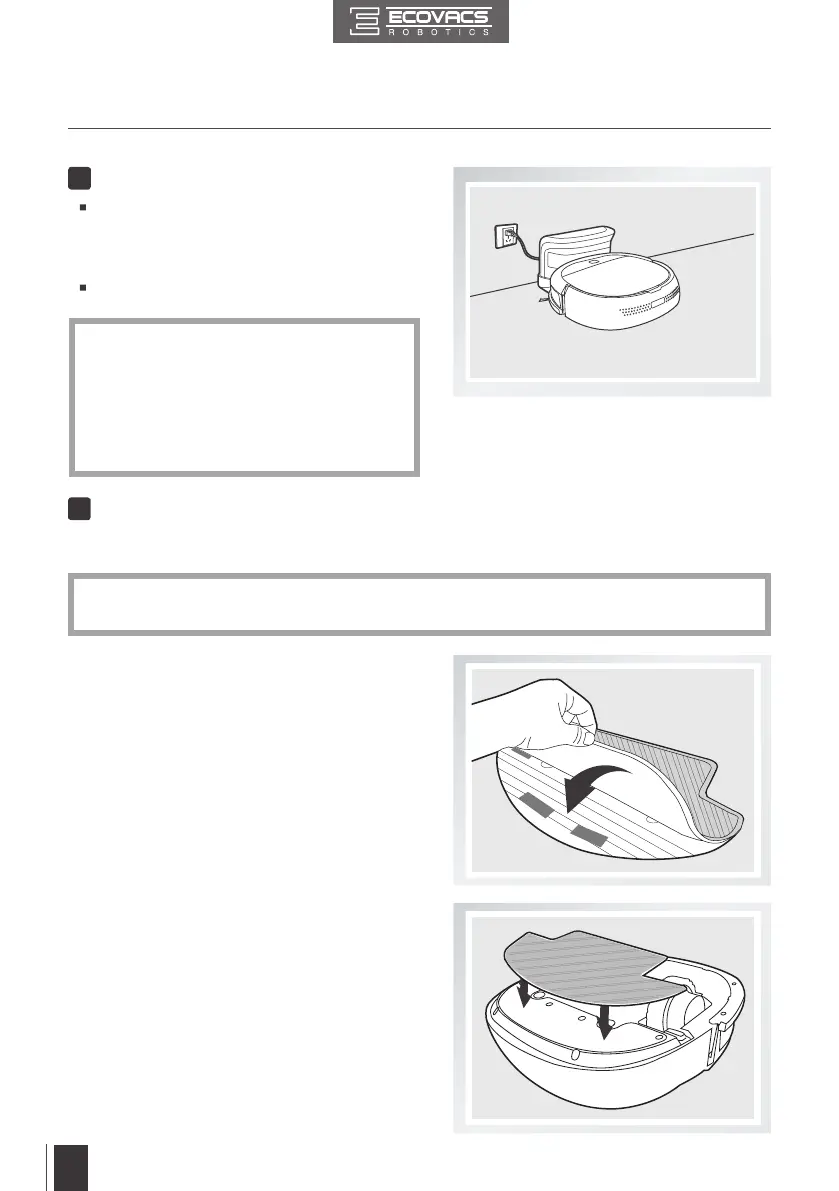 ECOVACS
ROBOTICS