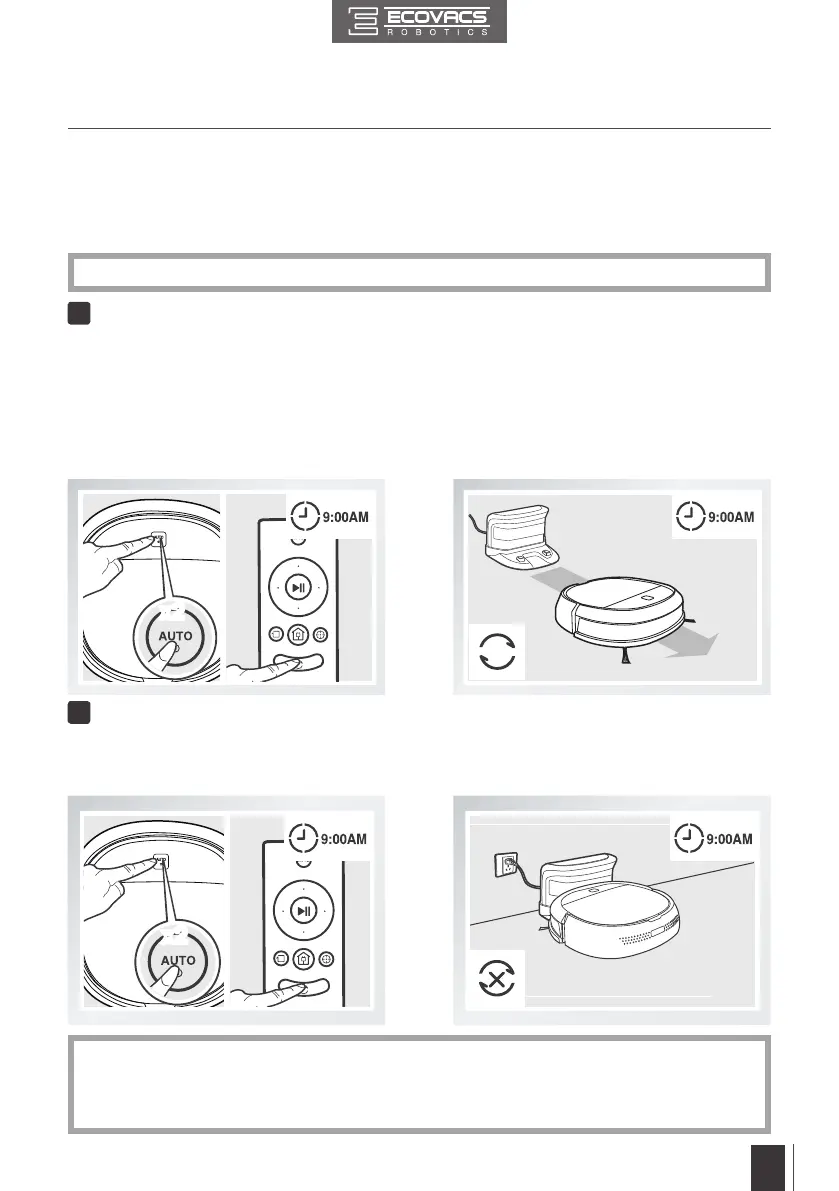 ECOVACS
ROBOTICS

9:00AM

AUTO

9:00AM

9:00AM

AUTO

9:00AM