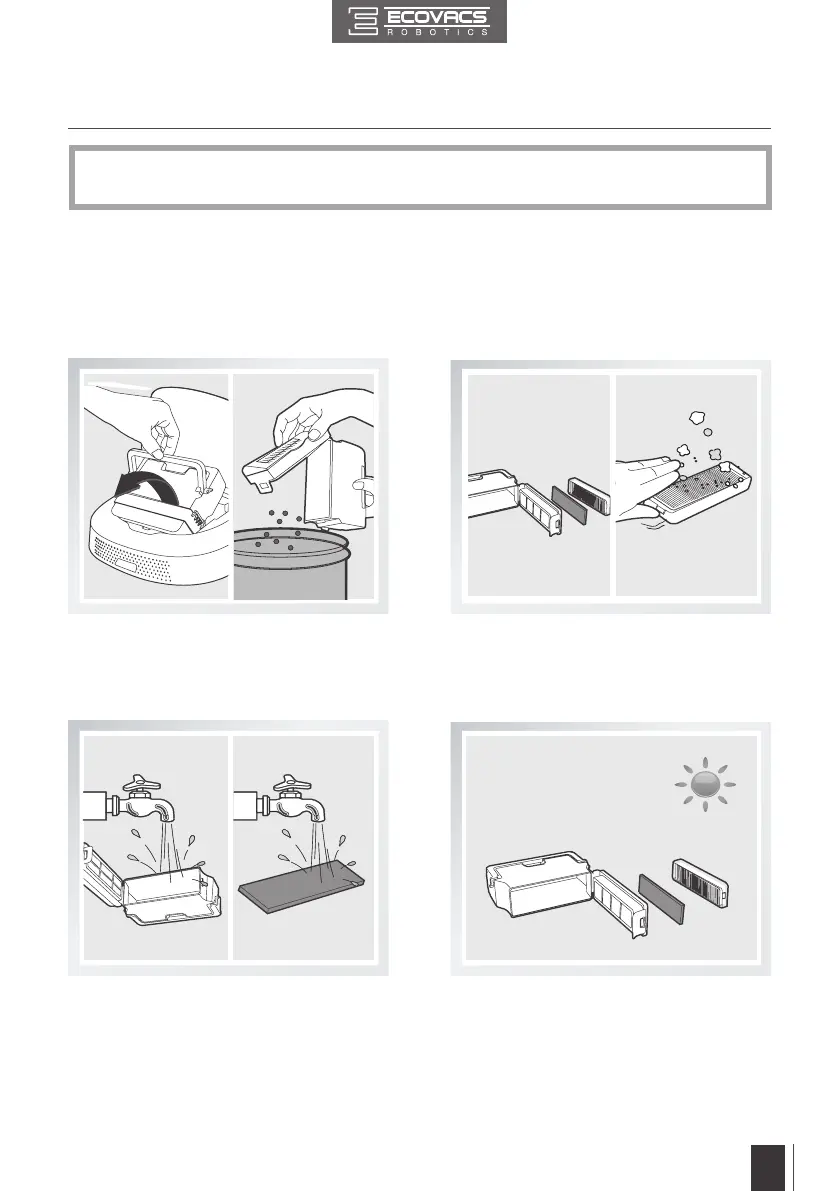 ECOVACS
ROBOTICS