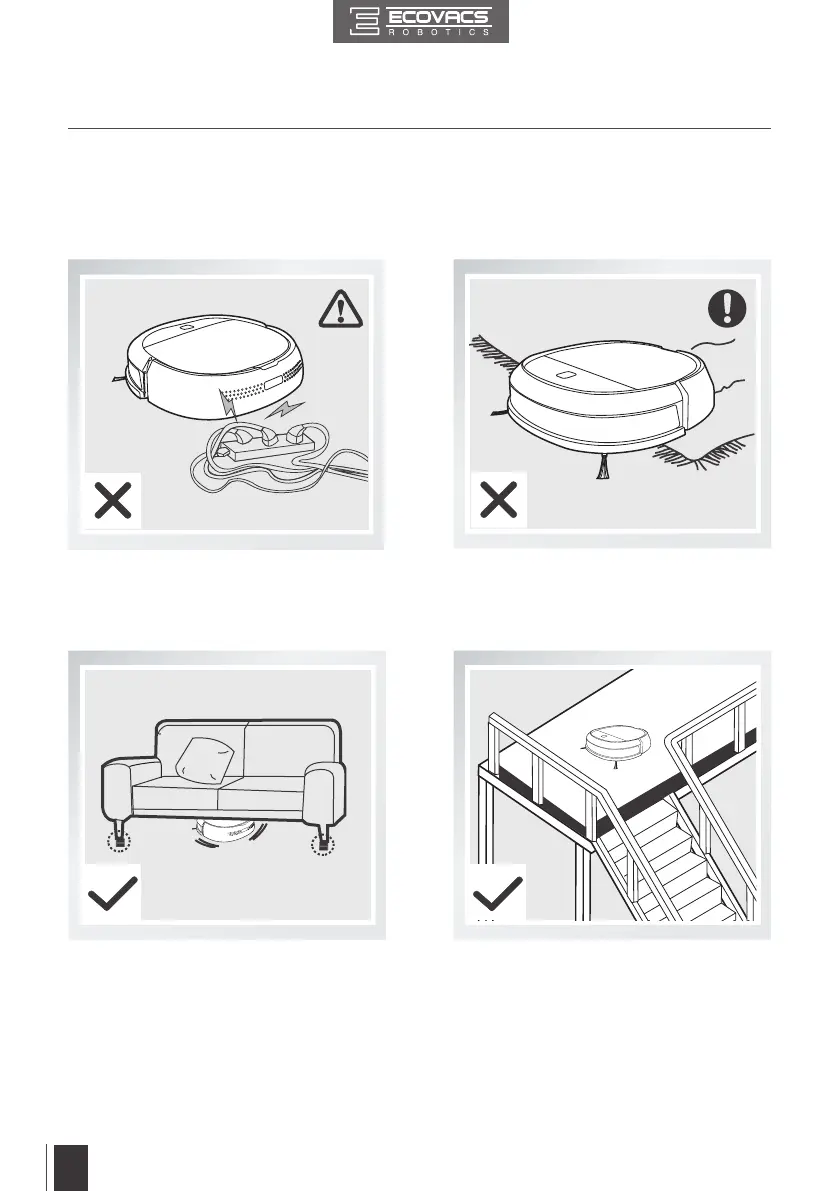 ECOVACS
ROBOTICS