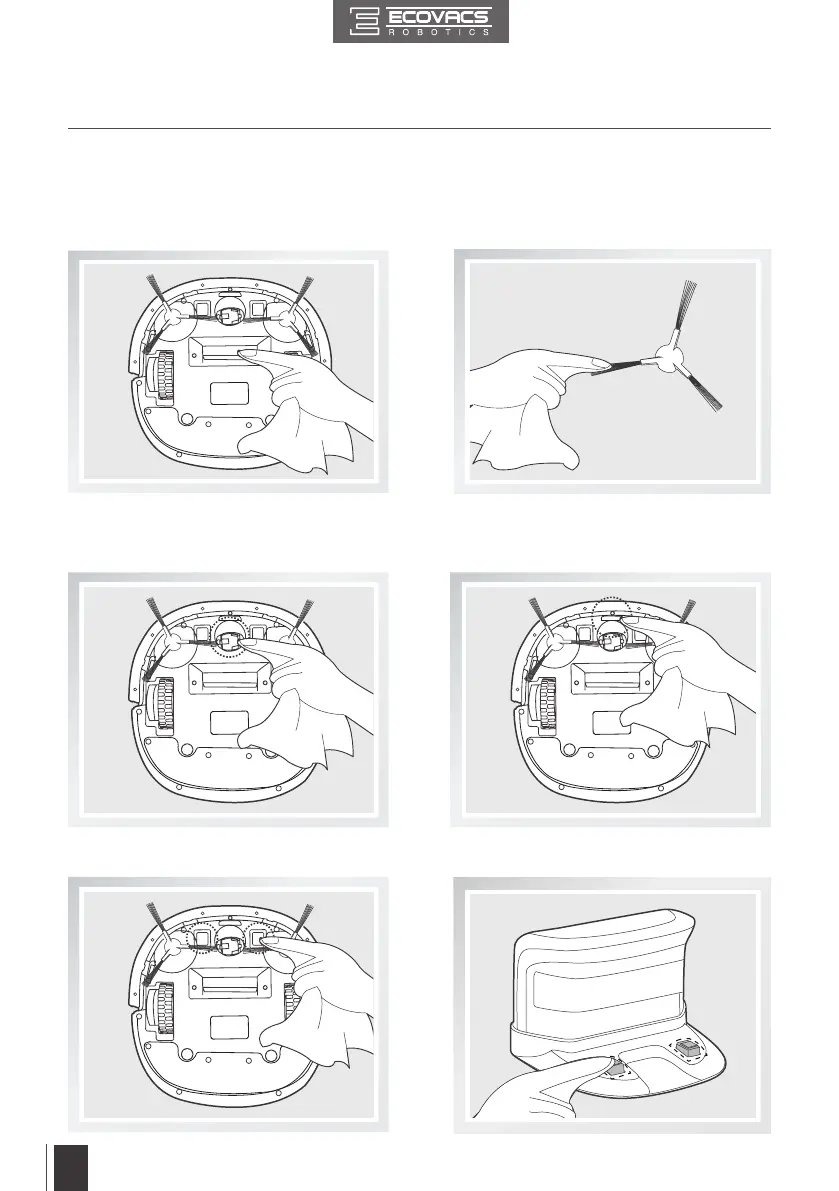 ECOVACS
ROBOTICS