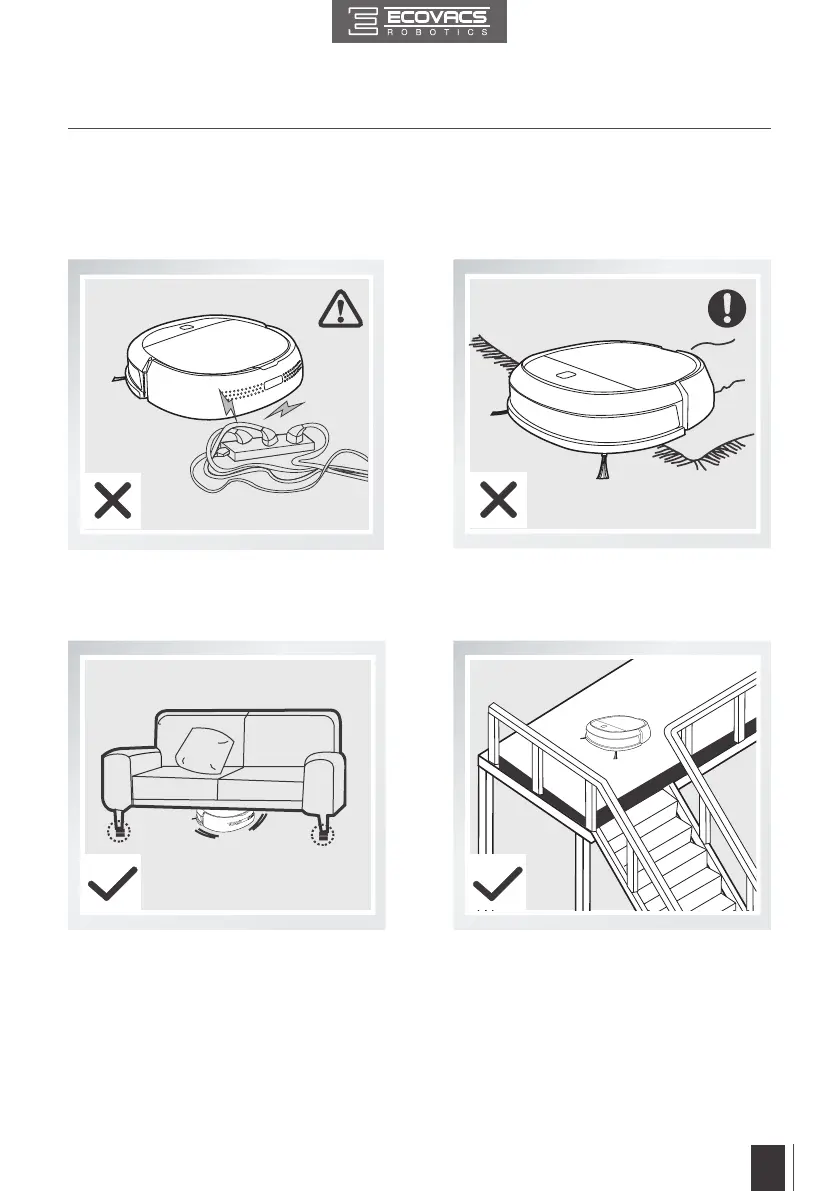 ECOVACS
ROBOTICS