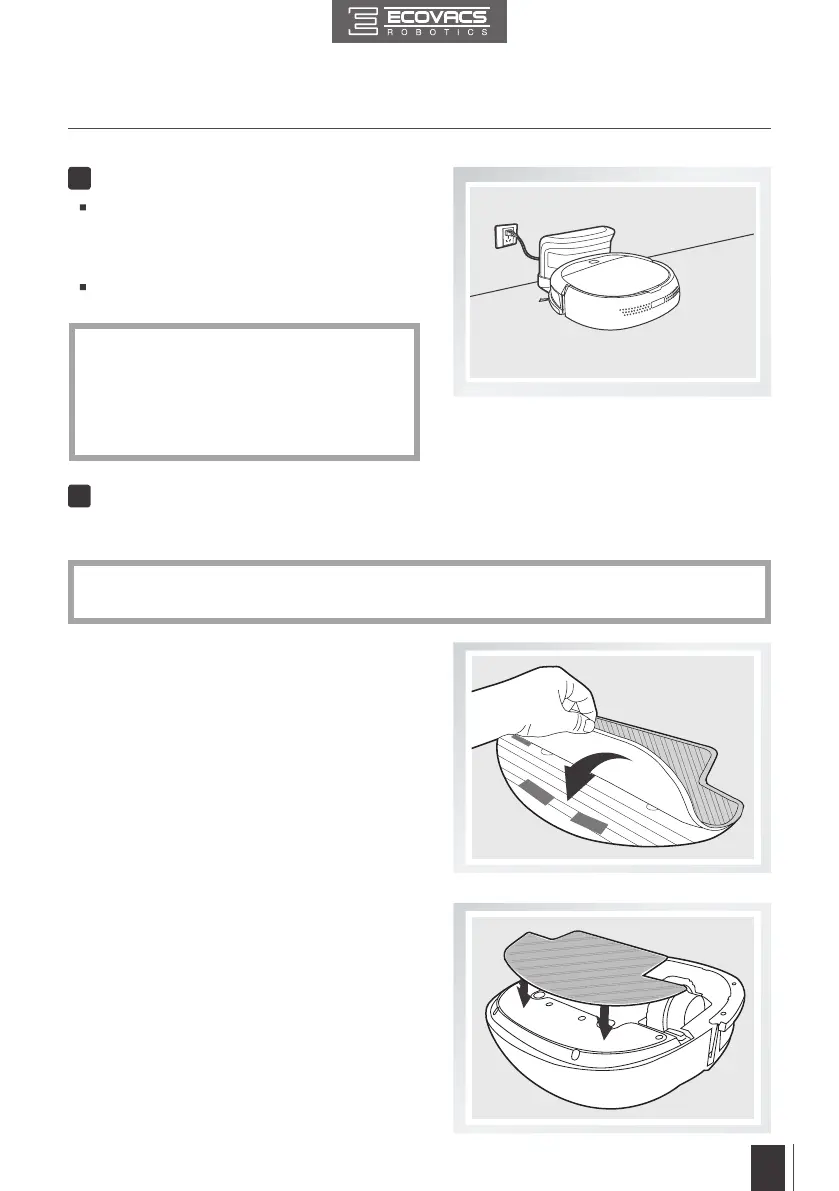 ECOVACS
ROBOTICS