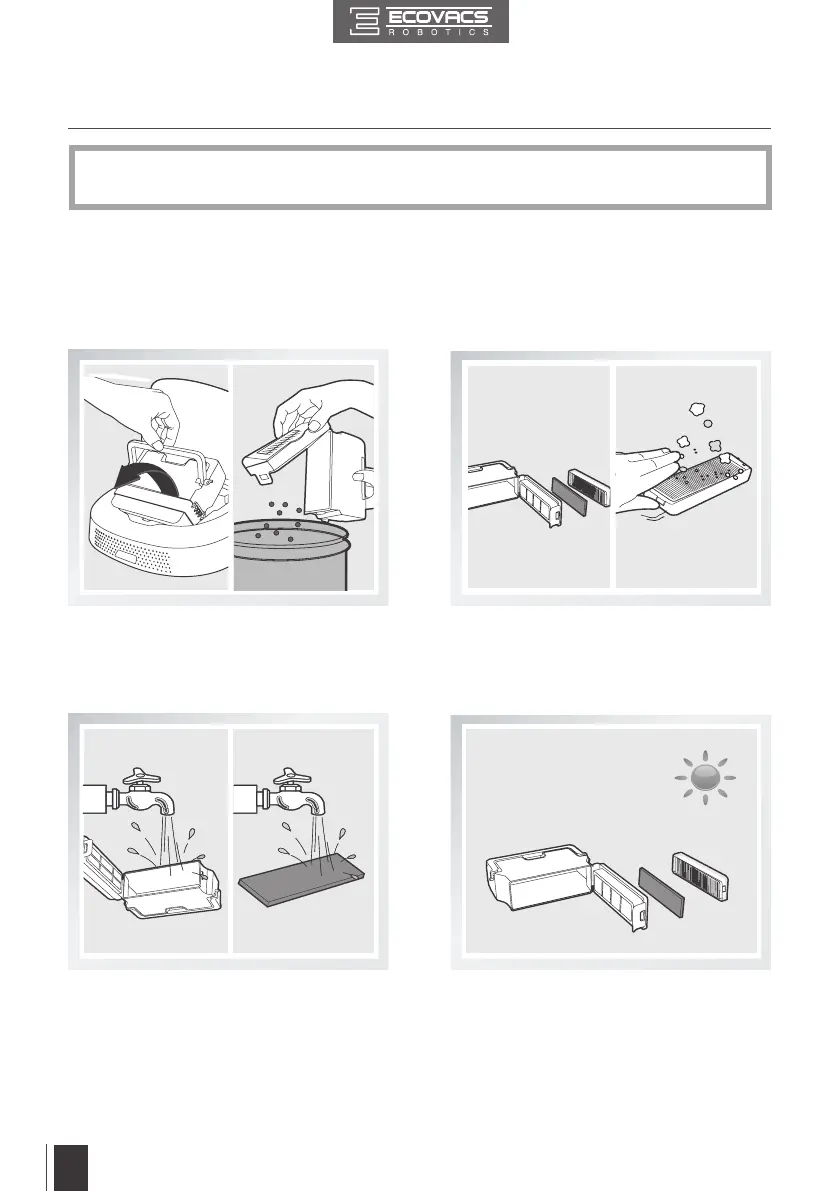 ECOVACS
ROBOTICS