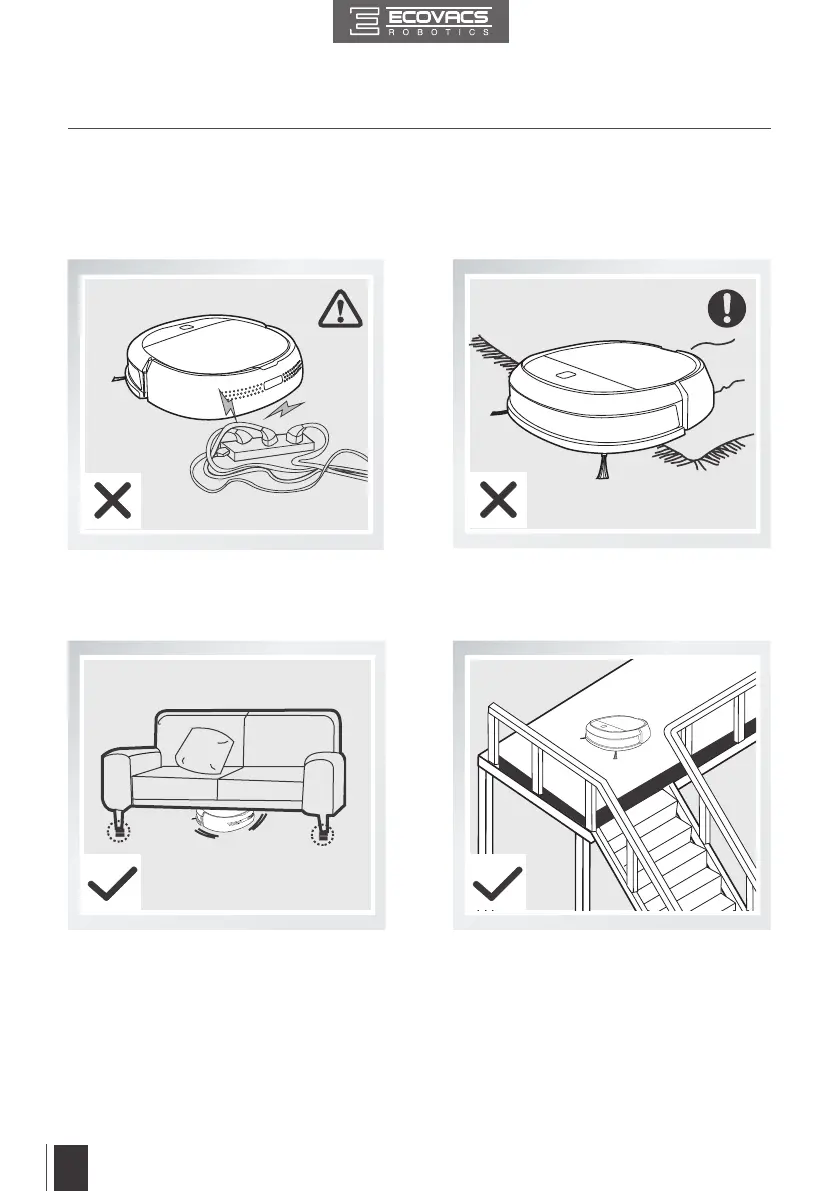 ECOVACS
ROBOTICS