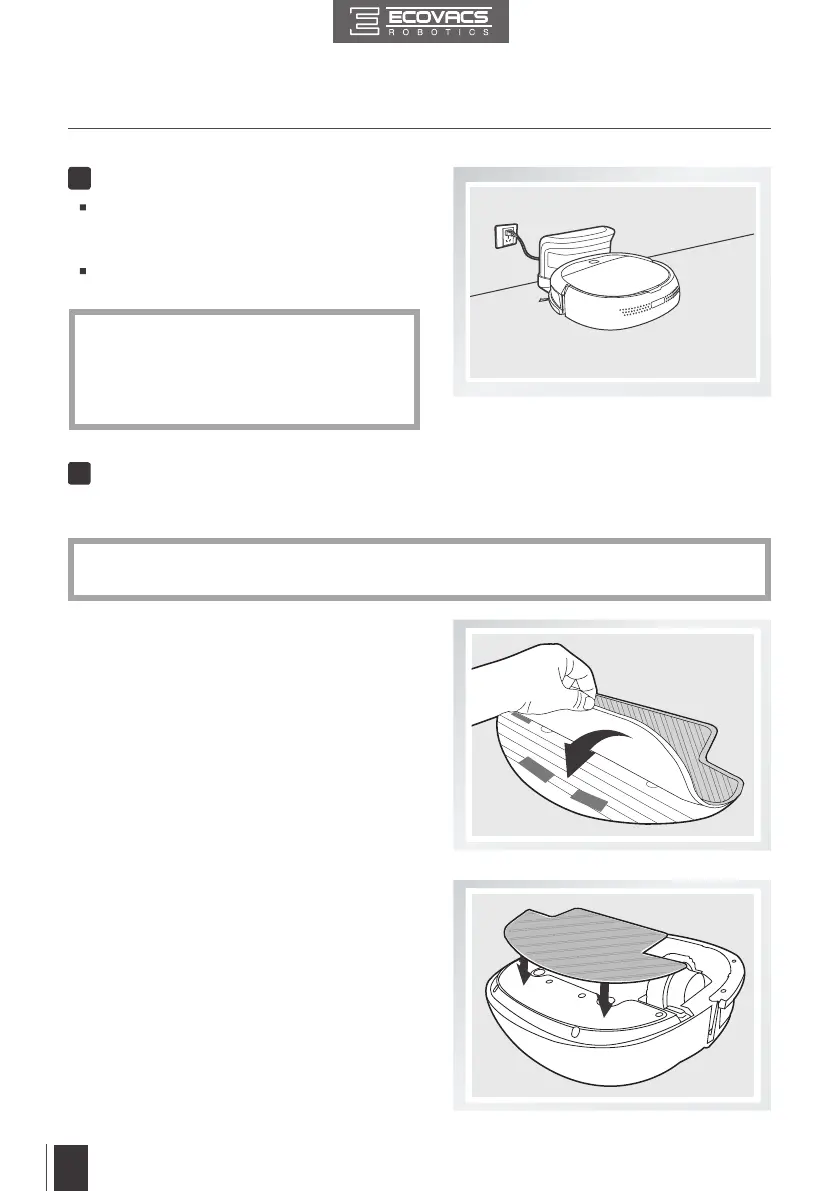 ECOVACS
ROBOTICS