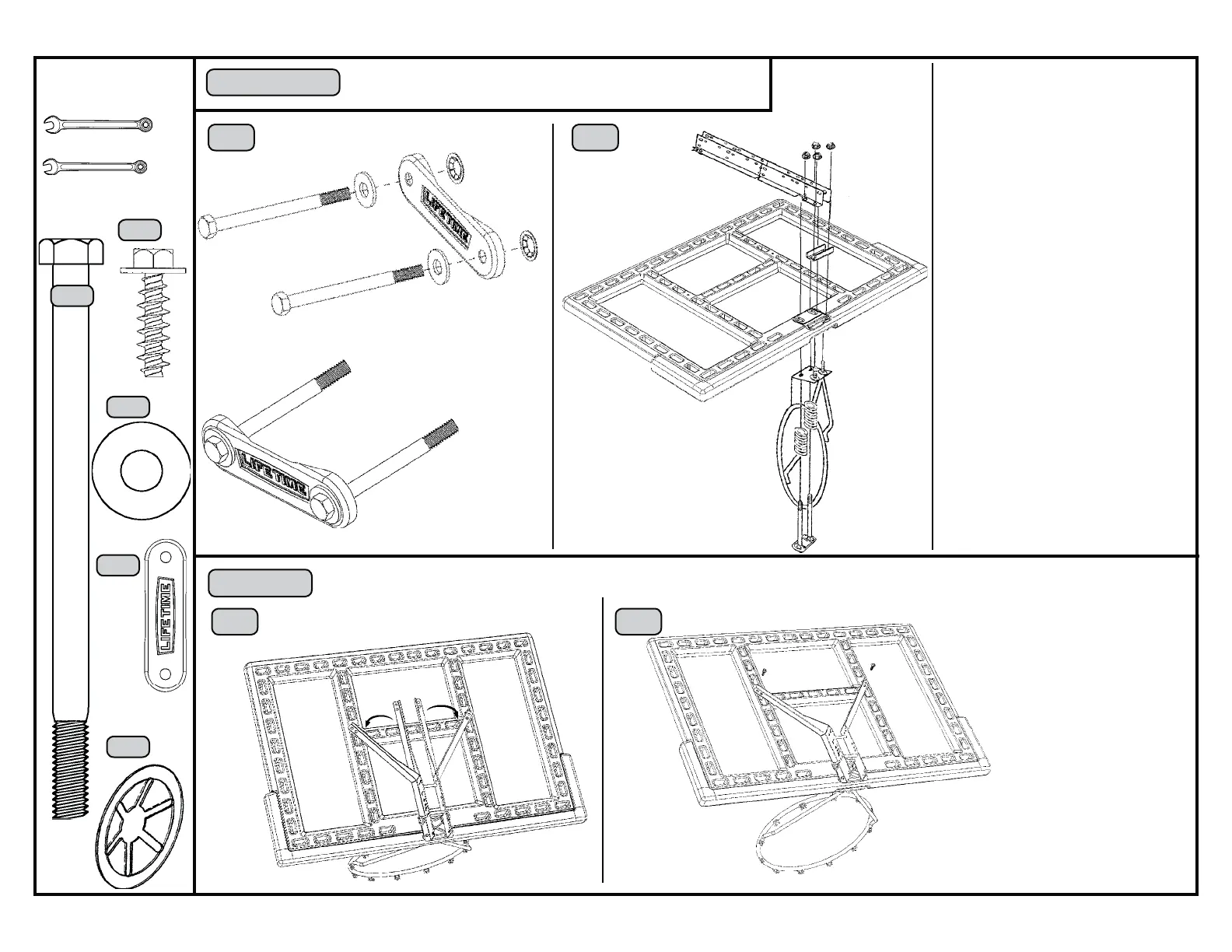 LIFETIME

LIFETIME

LIFETIME