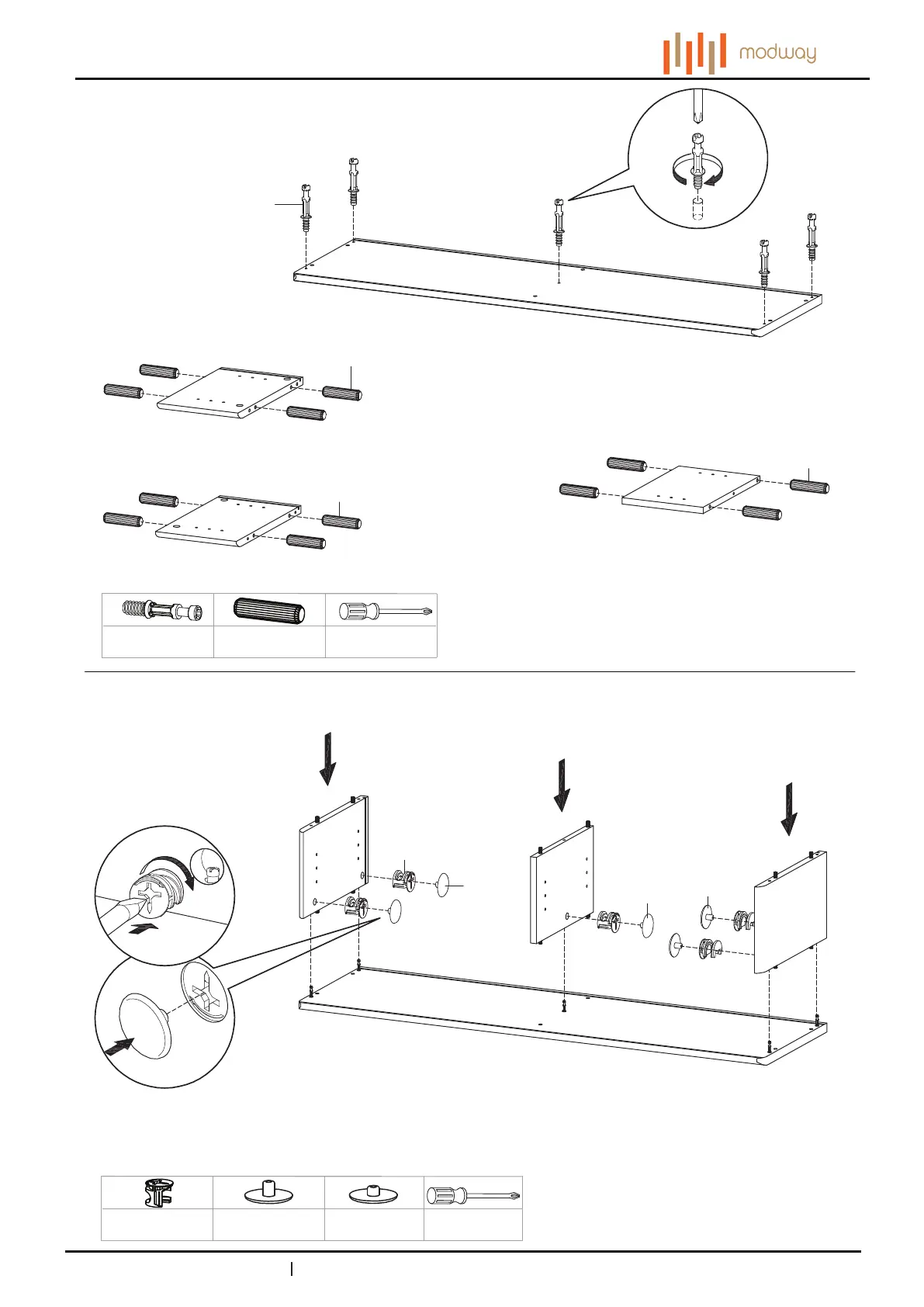 modway