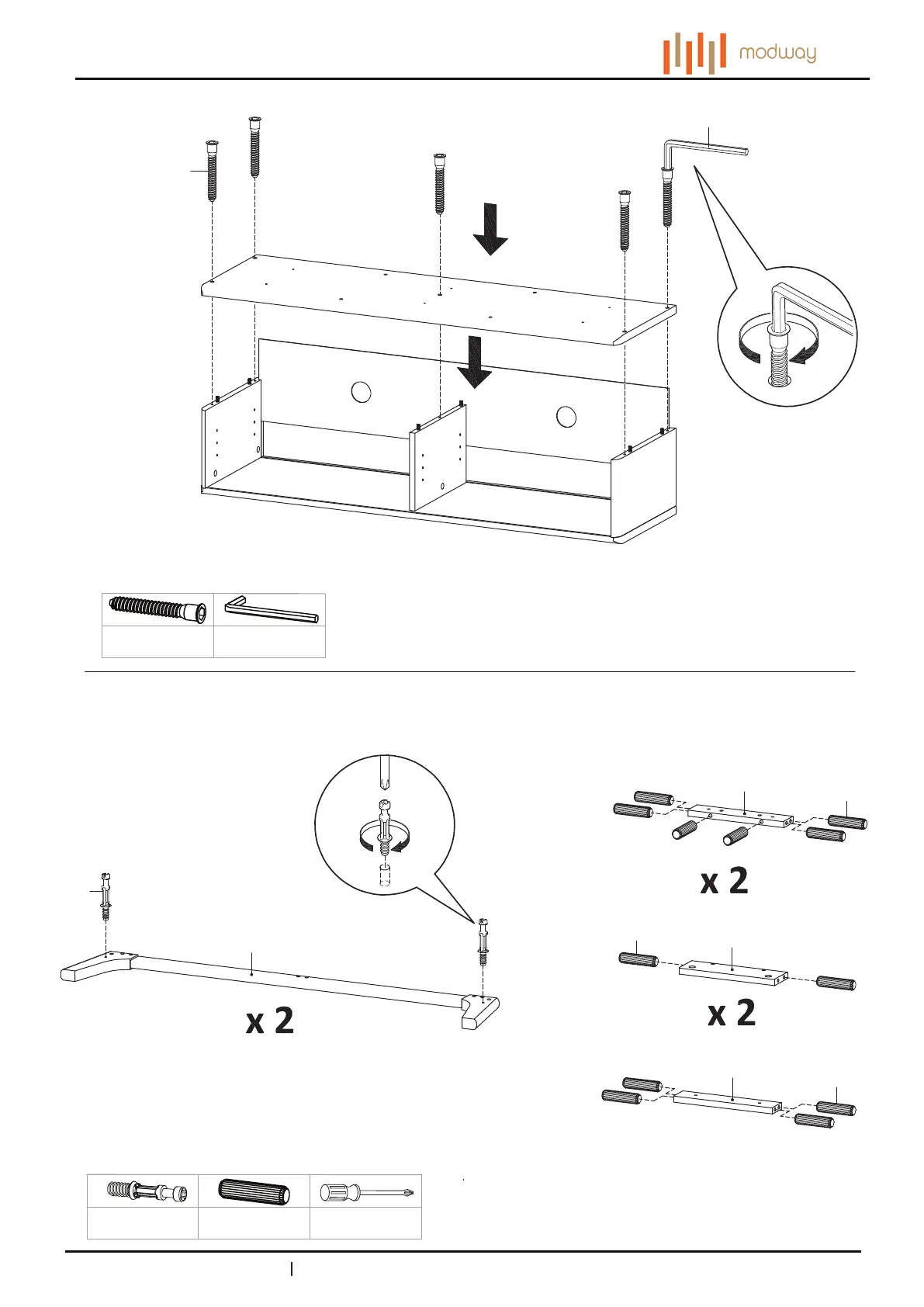 modway

x 2

x 2

x 2