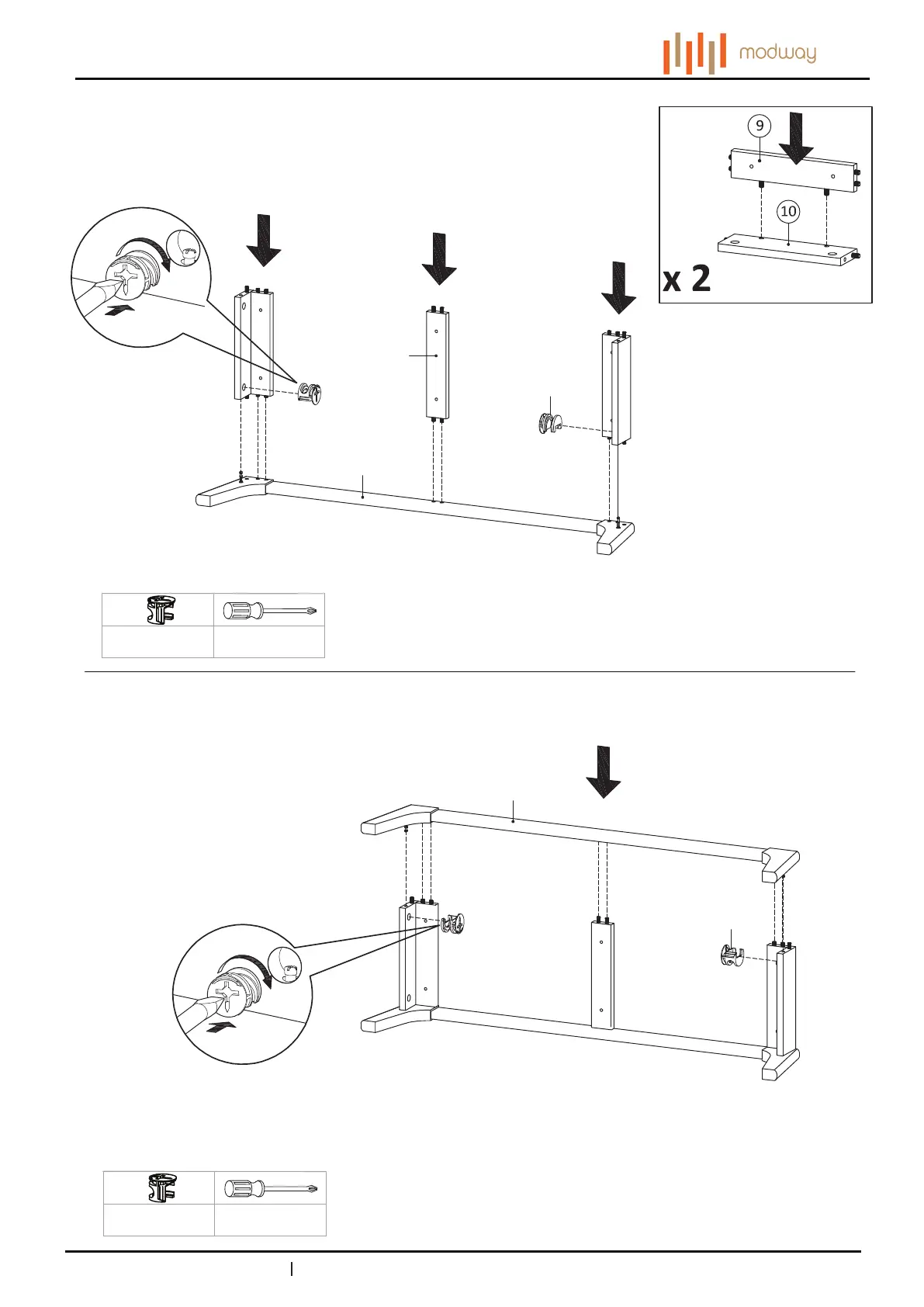 modway

9

10

x 2