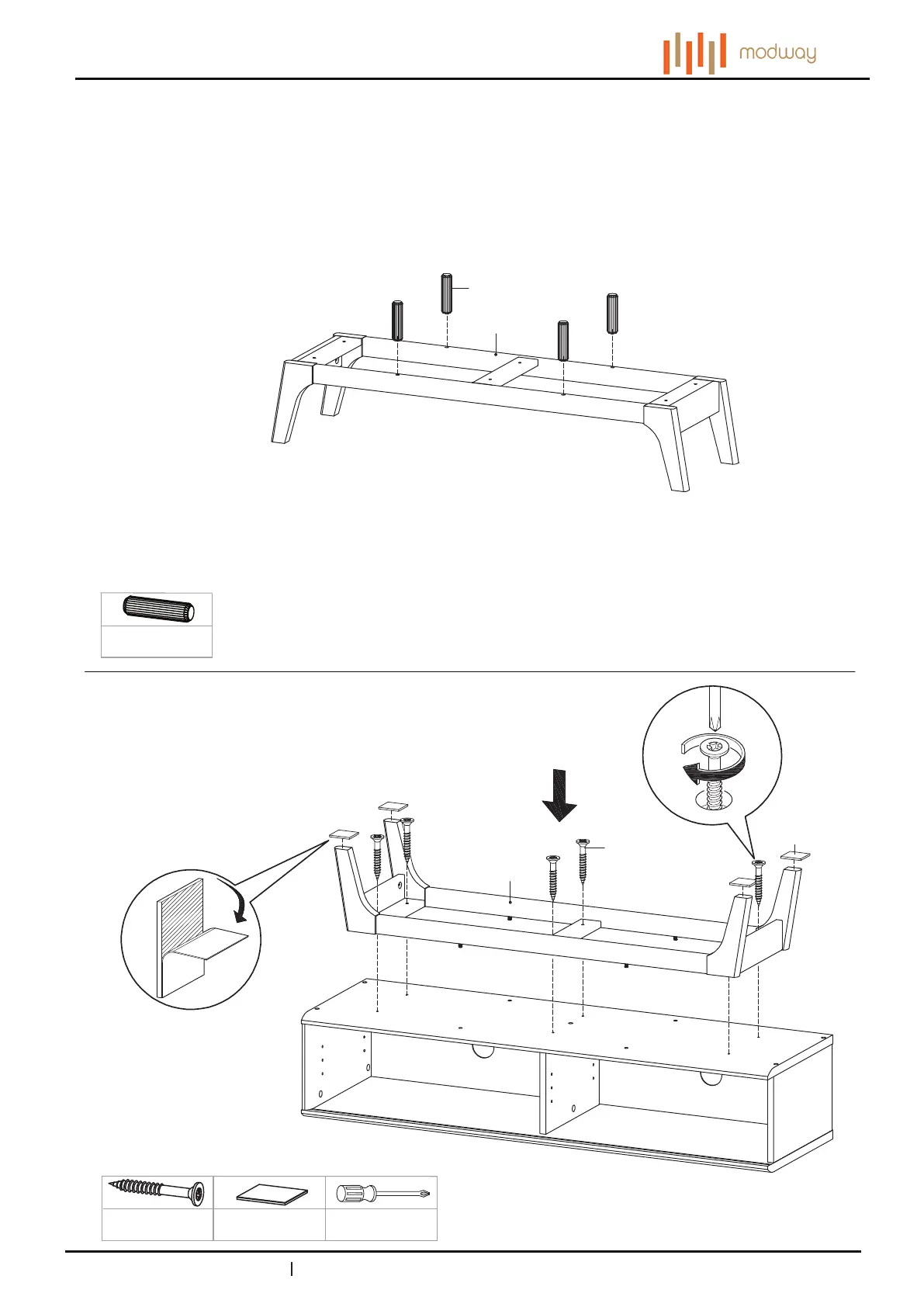 modway