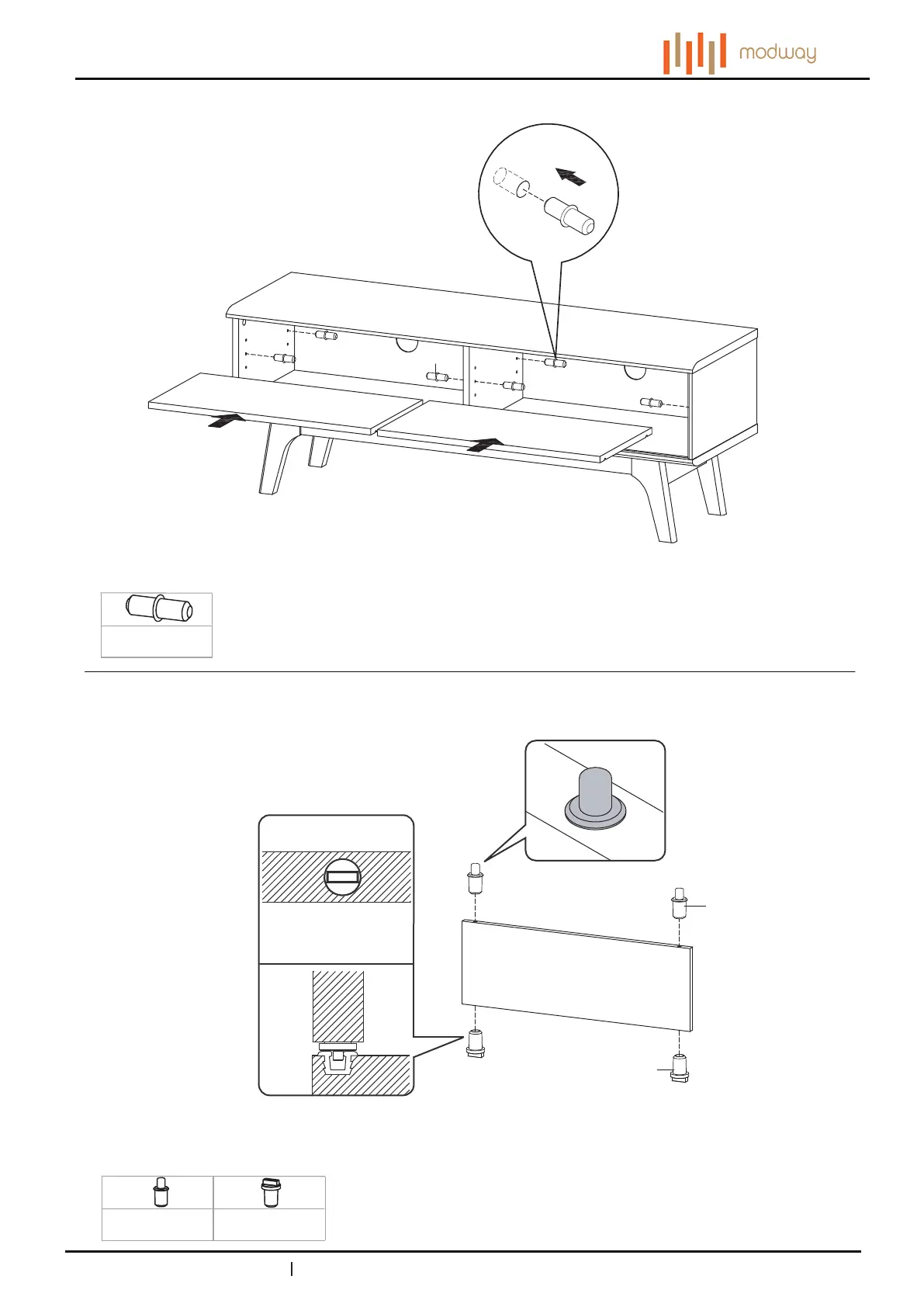 modway