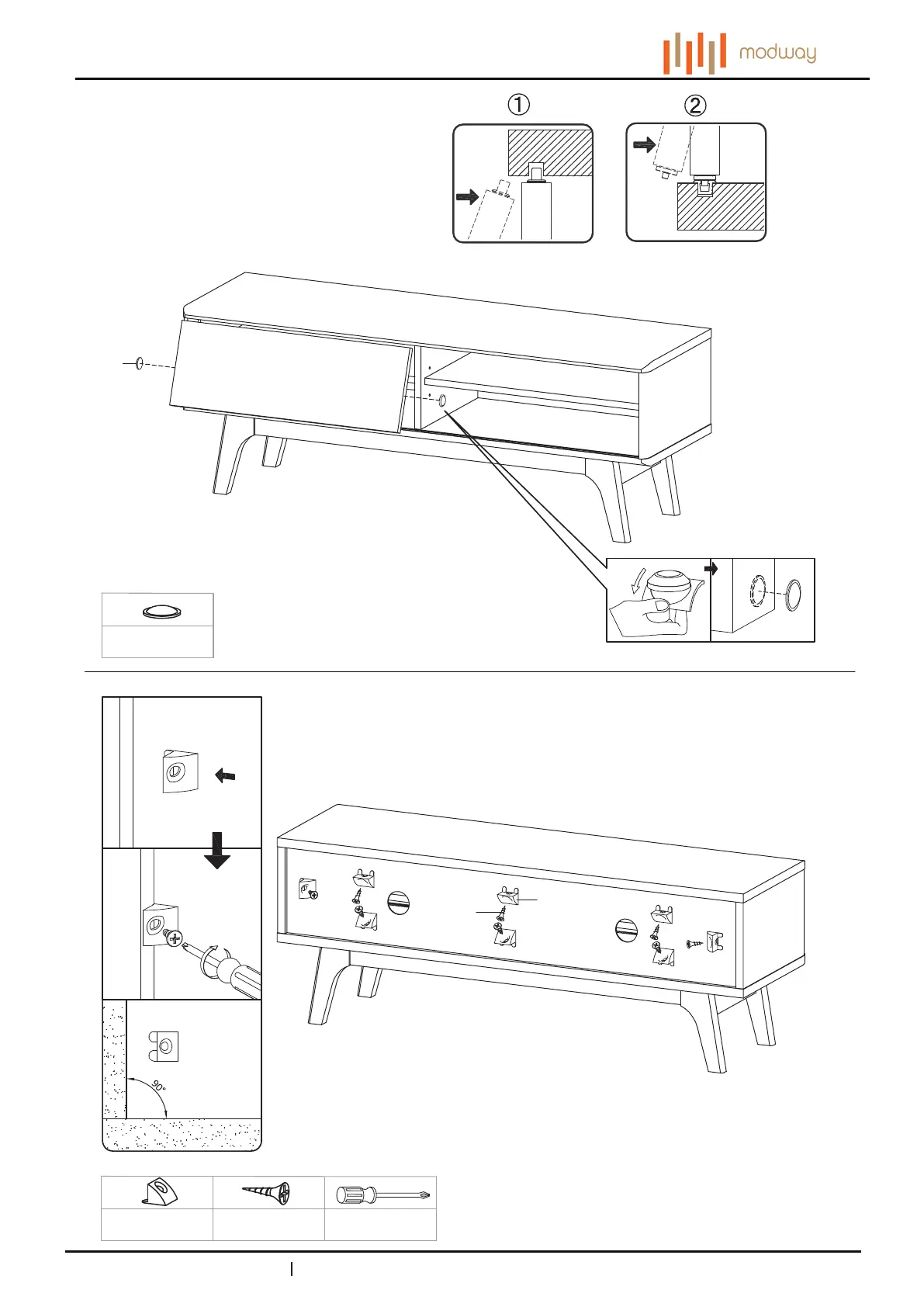 modway

①

②

90°