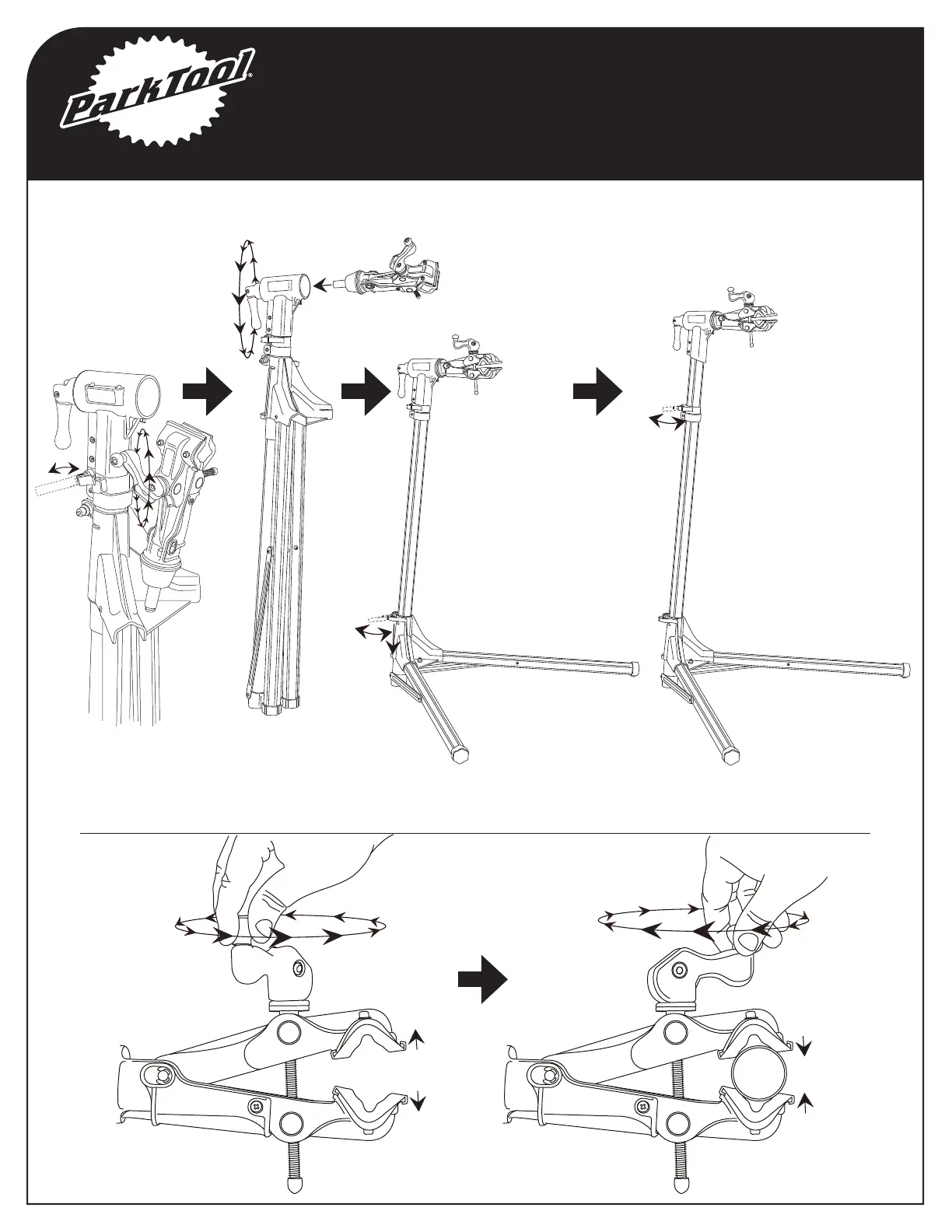 ParkTool®