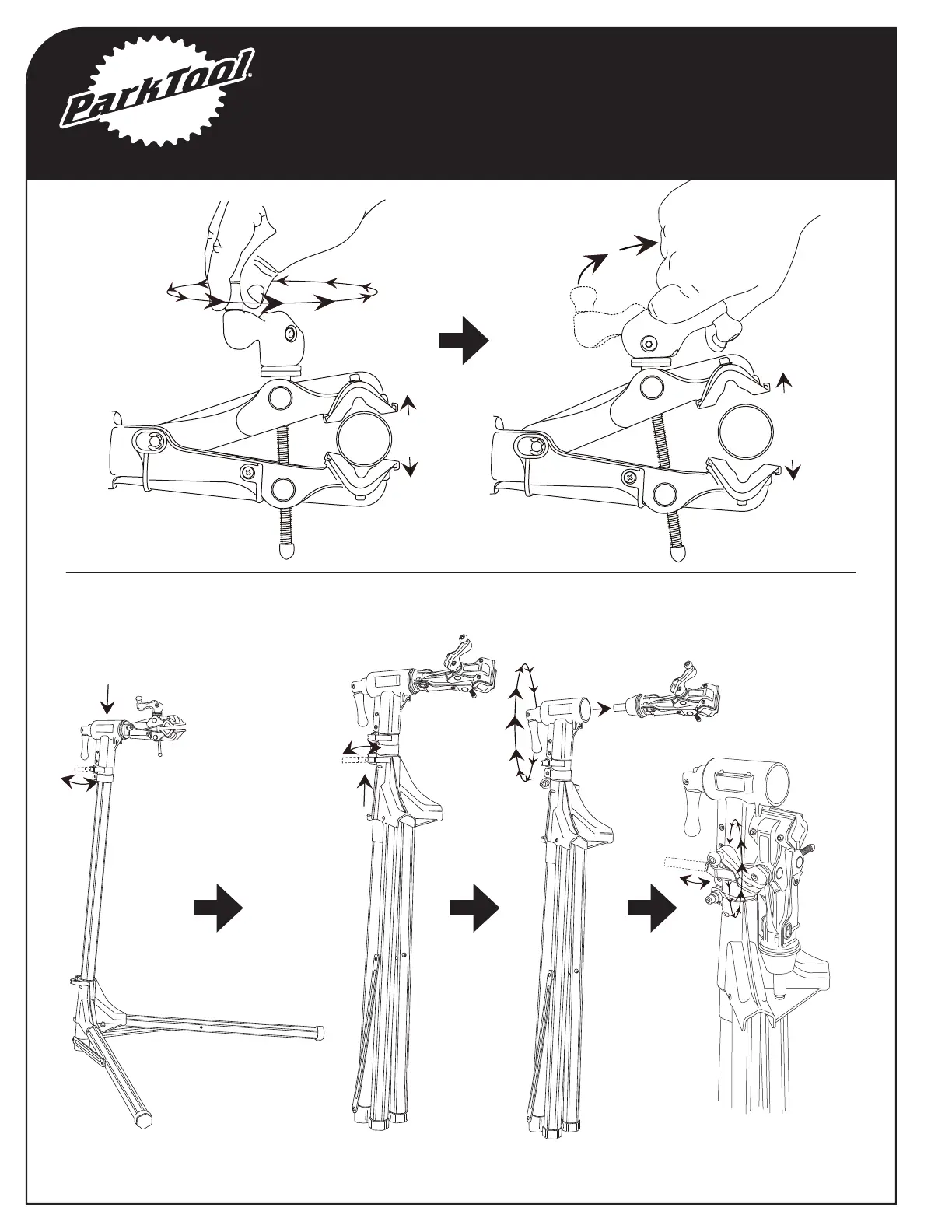 ParkTool®