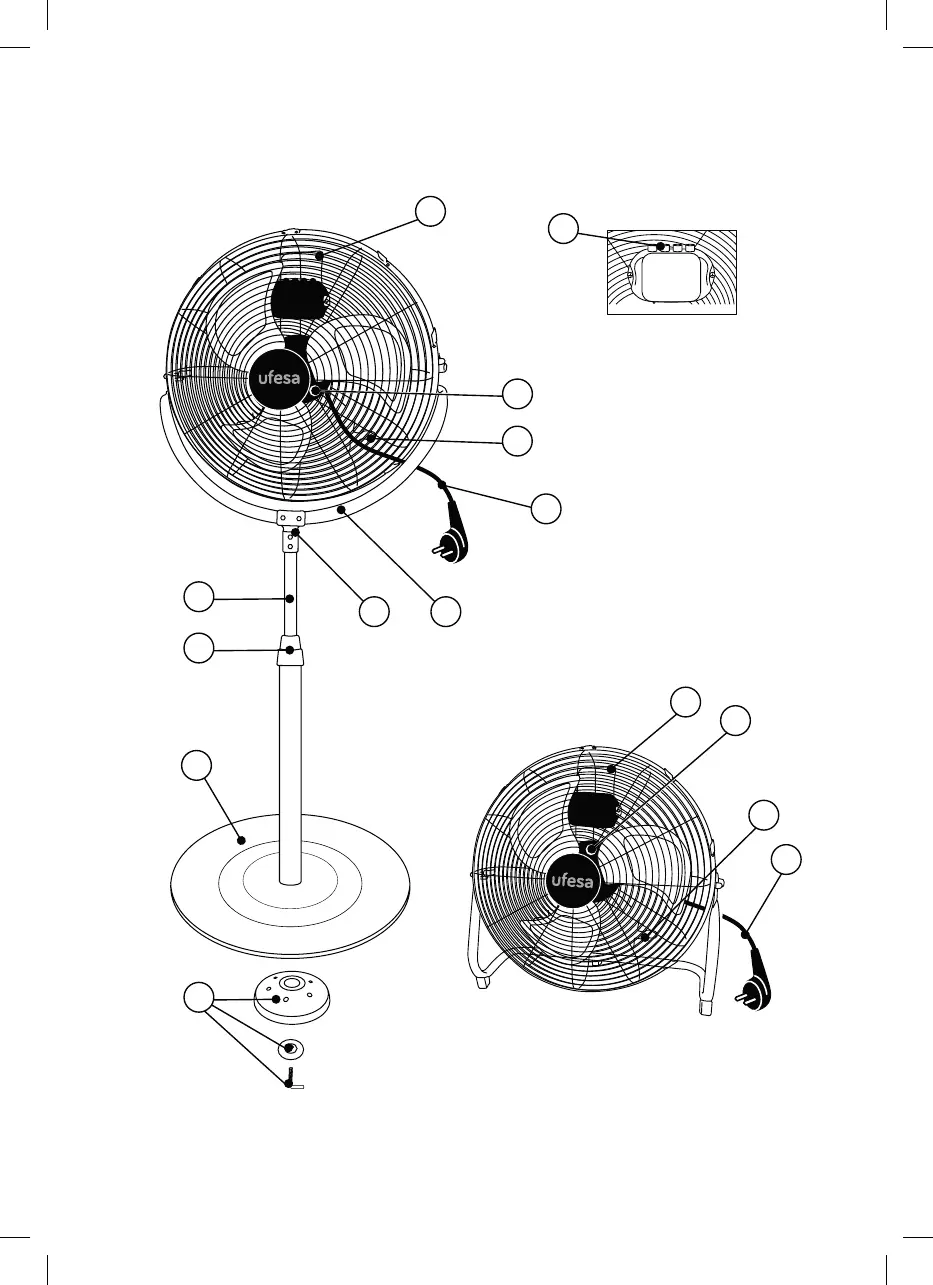 ufesa

ufesa