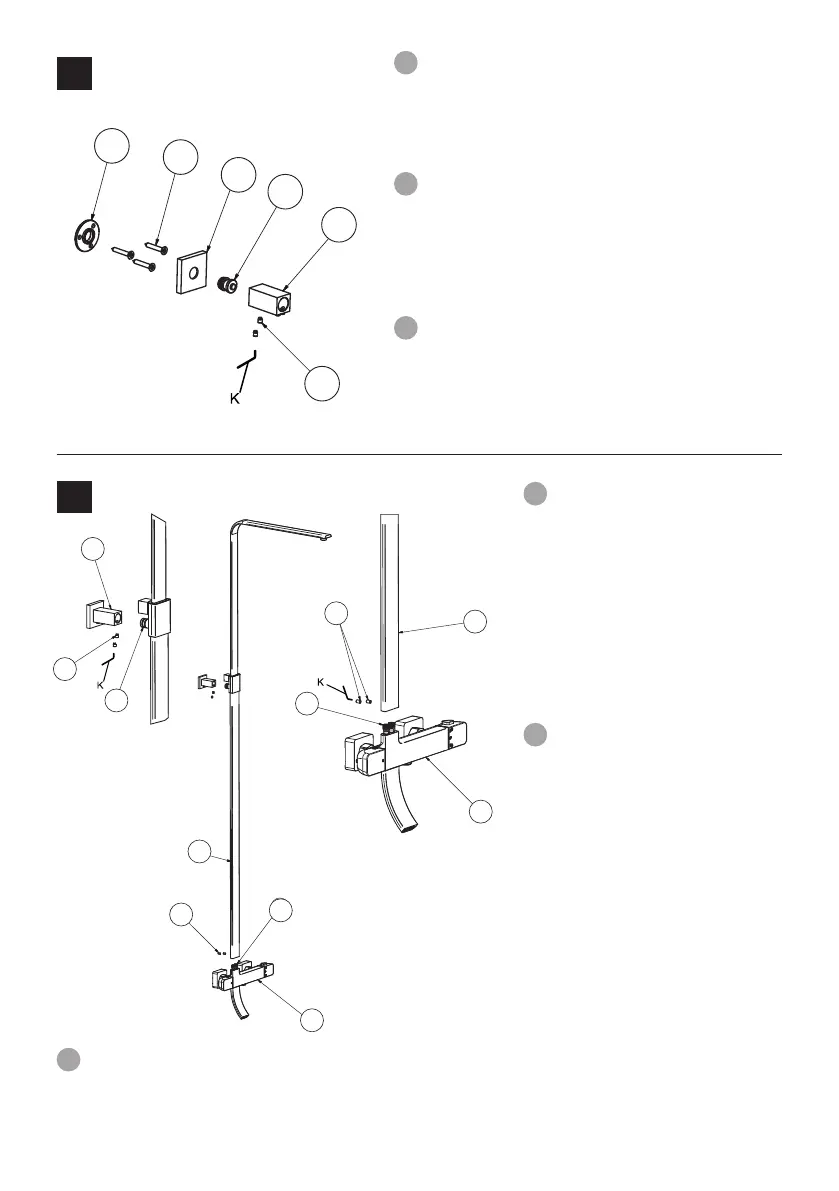 K

K

K