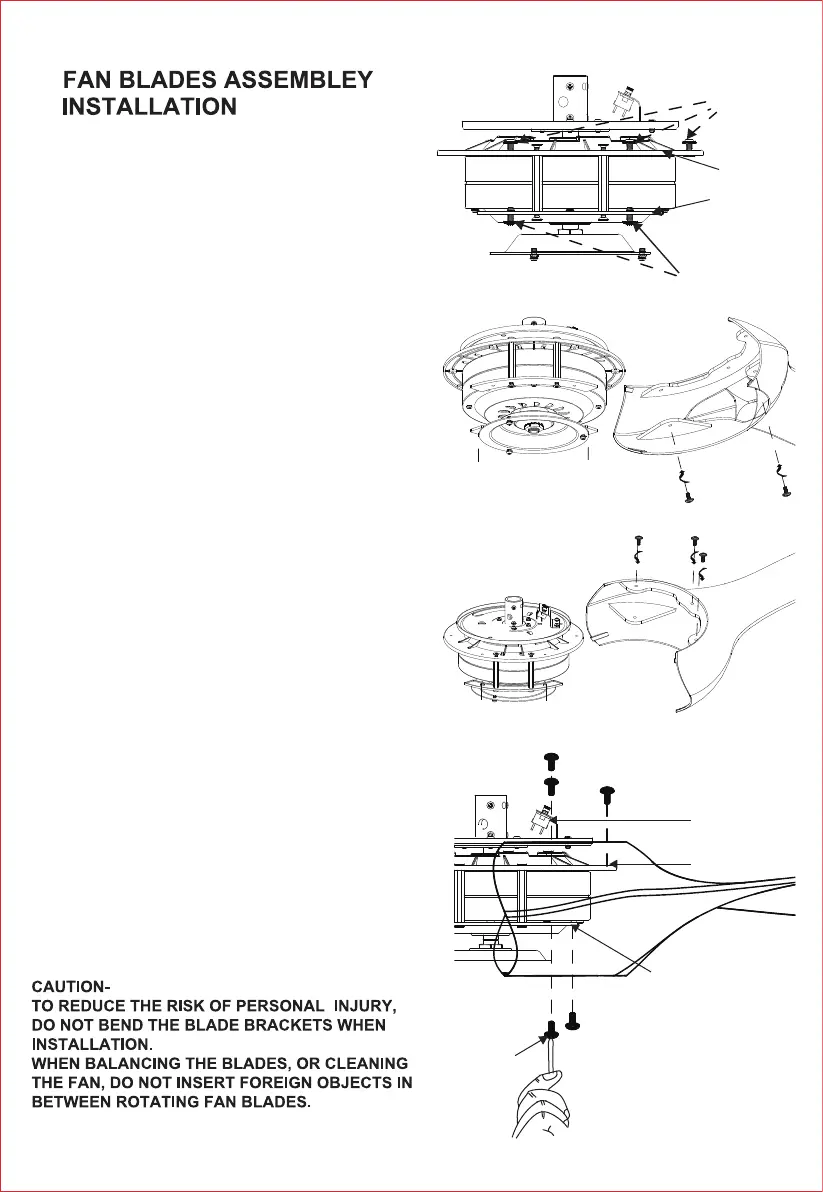 FAN BLADES ASSEMBLEY INSTALLATION

CAUTION-
TO REDUCE THE RISK OF PERSONAL INJURY, DO NOT BEND THE BLADE BRACKETS WHEN INSTALLATION.
WHEN BALANCING THE BLADES, OR CLEANING THE FAN, DO NOT INSERT FOREIGN OBJECTS IN BETWEEN ROTATING FAN BLADES.