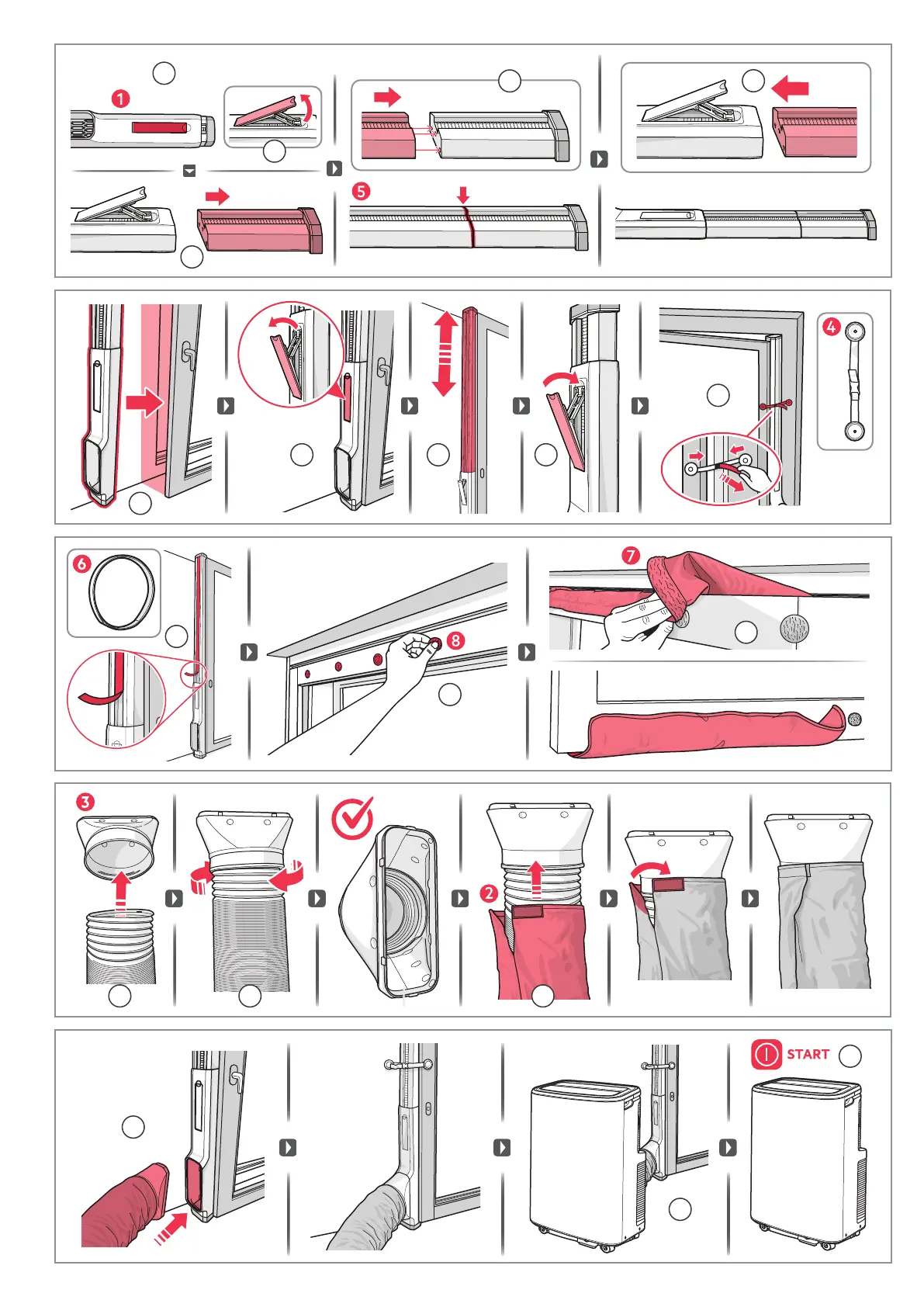 1

5

4

6

8

7

3

2

START