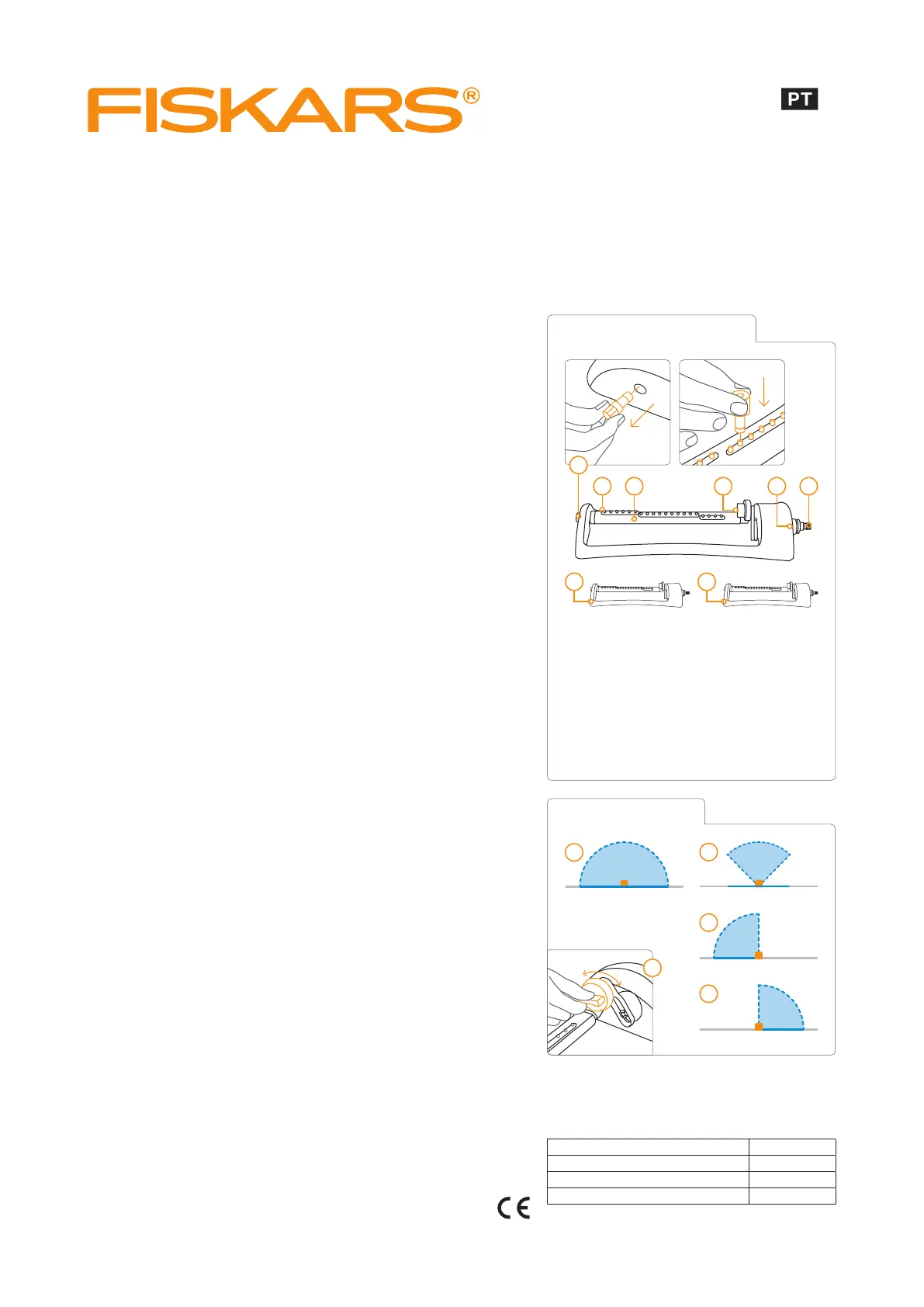 FISKARS®

PT

CE