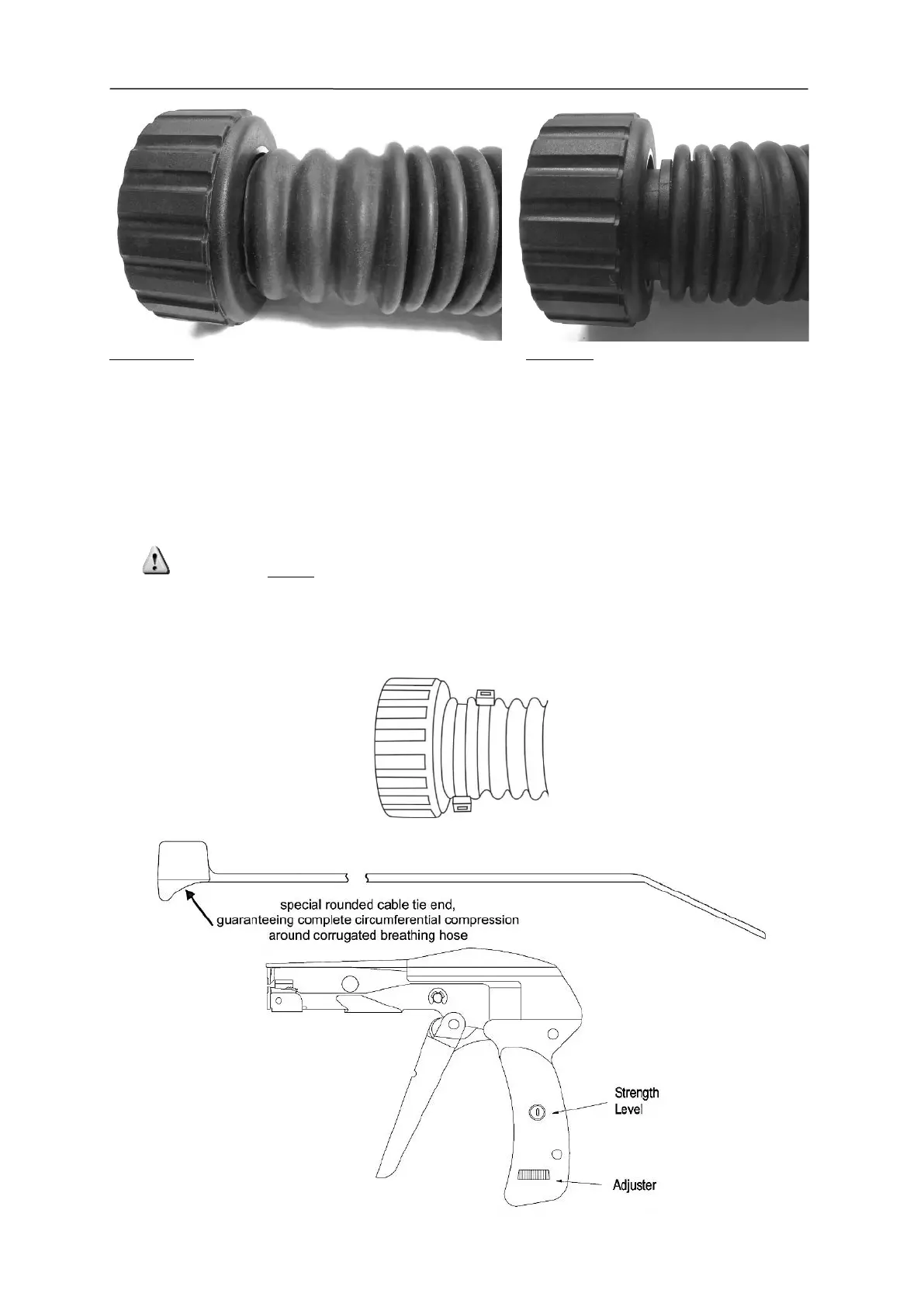 special rounded cable tie end, guaranteeing complete circumferential compression around corrugated breathing hose

Strength Level

Adjuster