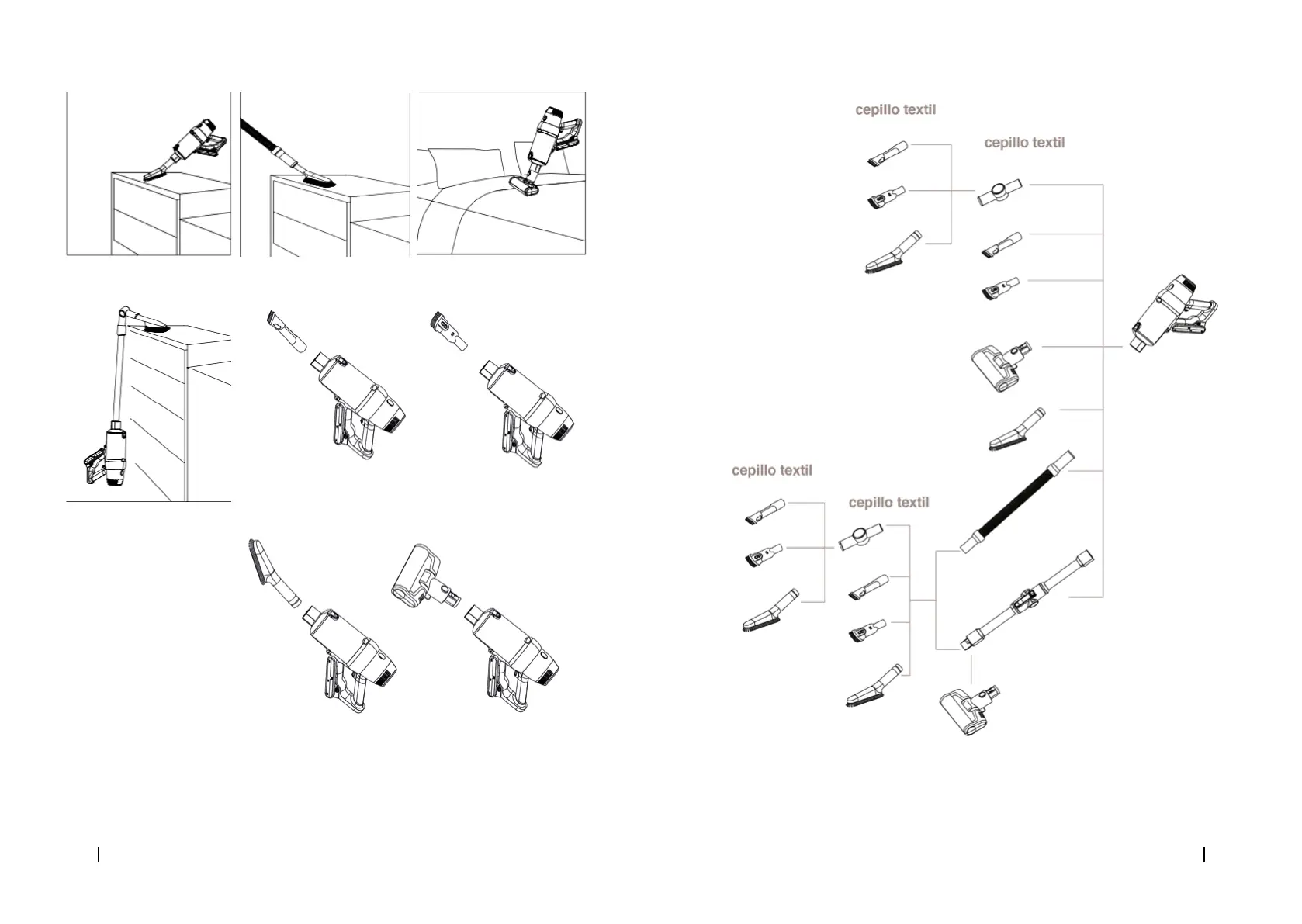 cepillo textil

cepillo textil

cepillo textil

cepillo textil