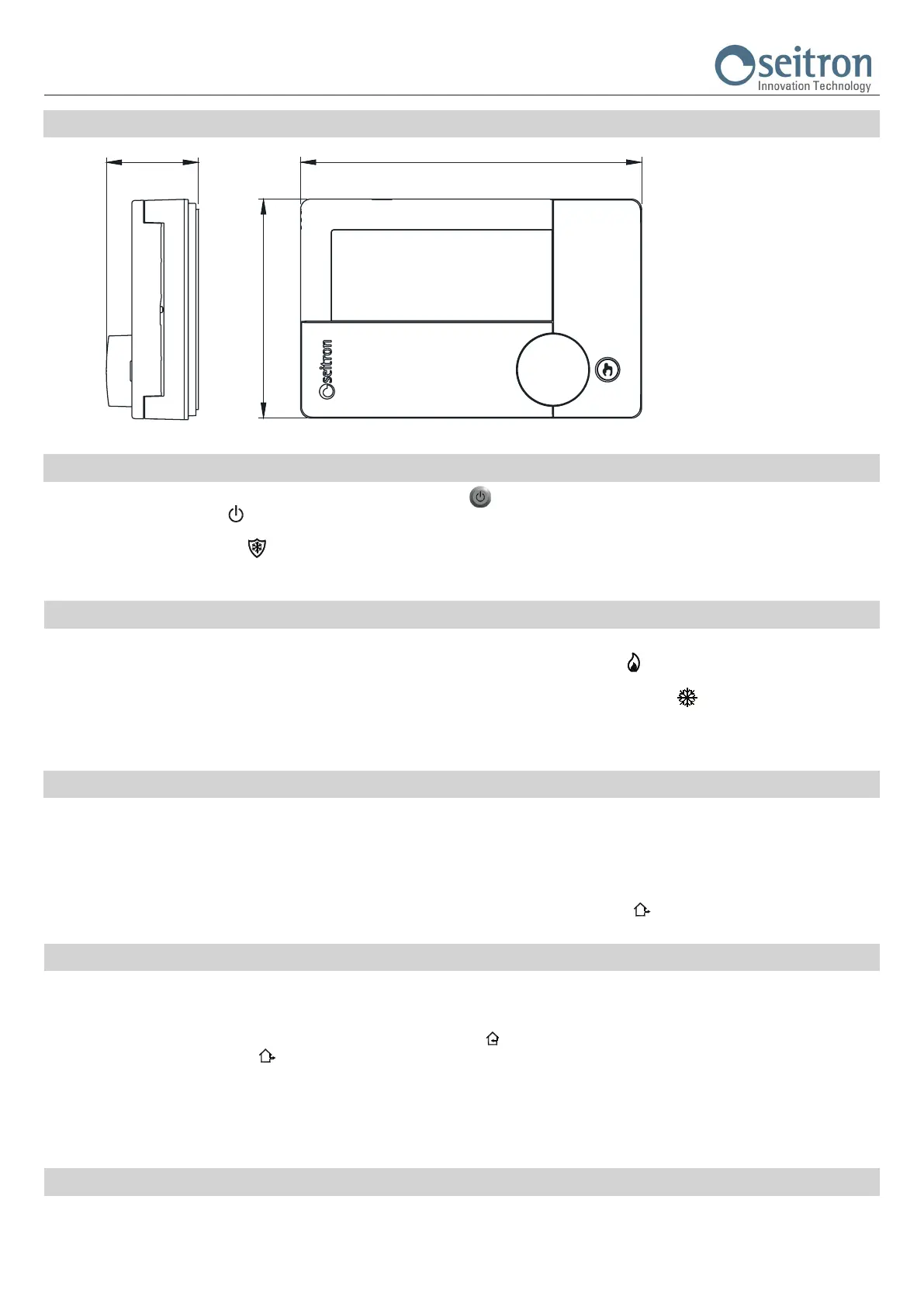 seitron
Innovation Technology

seitron