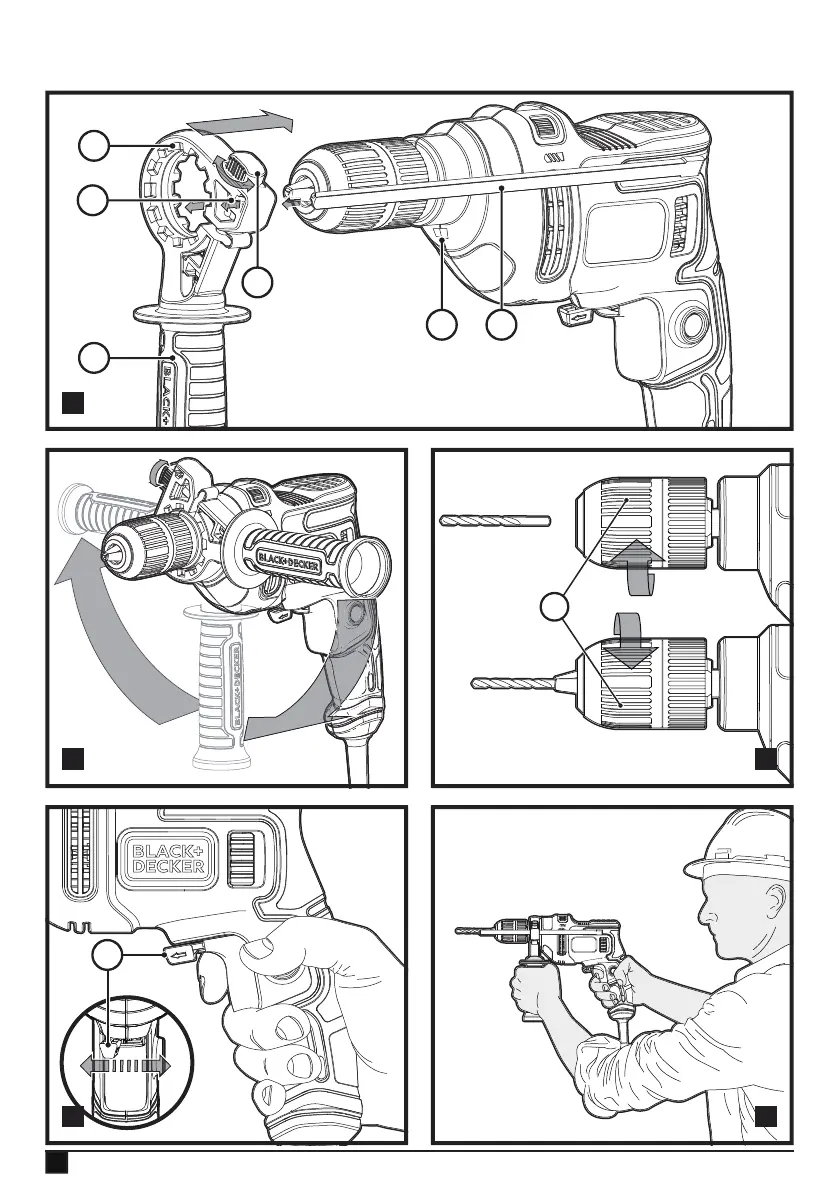 BLACK+

BLACK+DECKER

BLACK+DECKER

BLACK+ DECKER