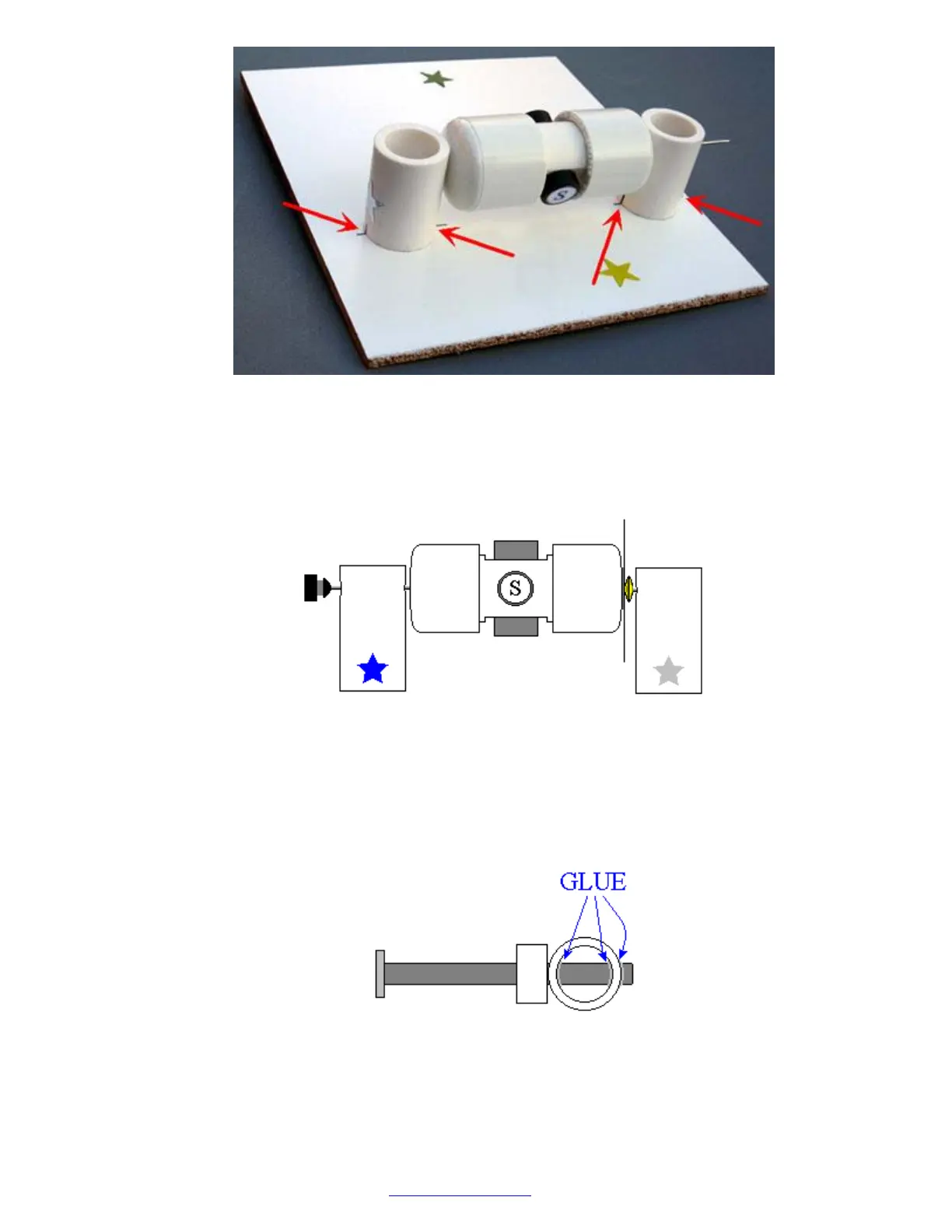 S

S

GLUE