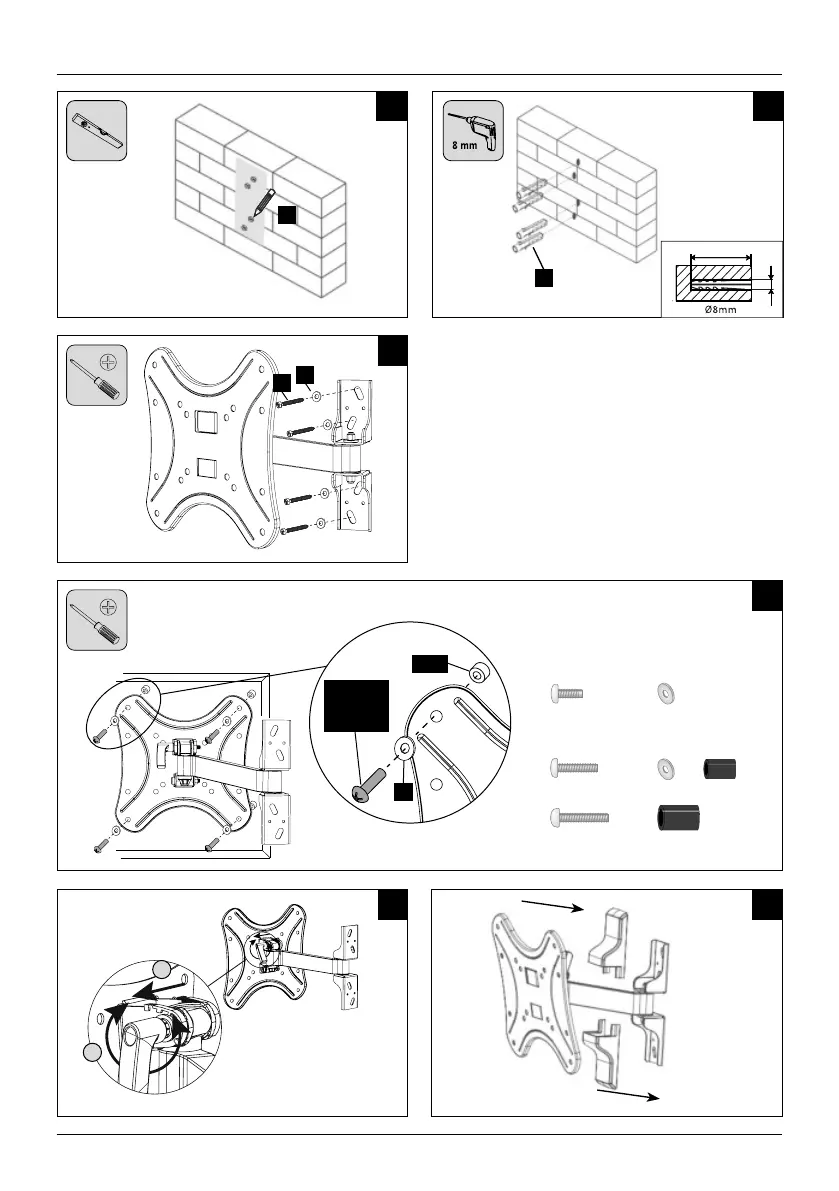 8 mm

Ø8mm