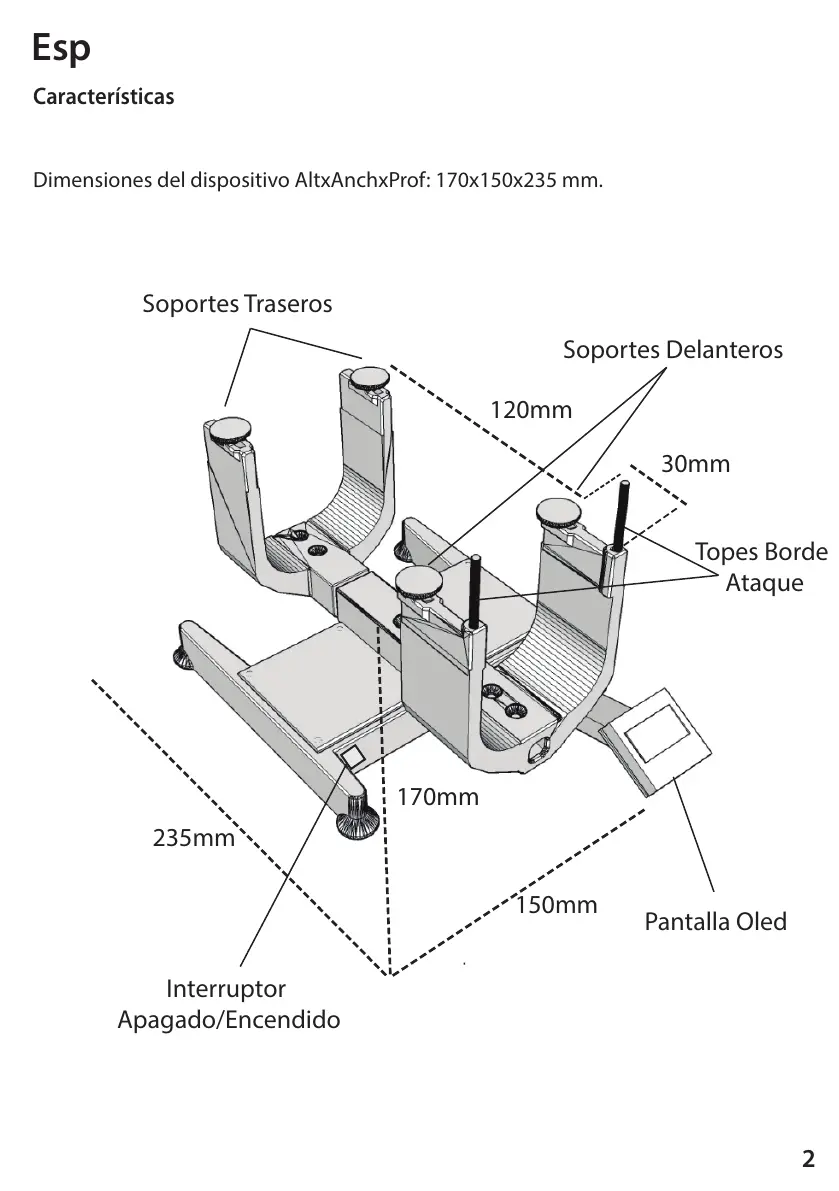 Esp

Características

Dimensiones del dispositivo AltxAnchxProf: 170x150x235 mm.

Soportes Traseros

Soportes Delanteros

120mm

30mm

Topes Borde Ataque

170mm

235mm

150mm

Pantalla Oled

Interruptor Apagado/Encendido

2