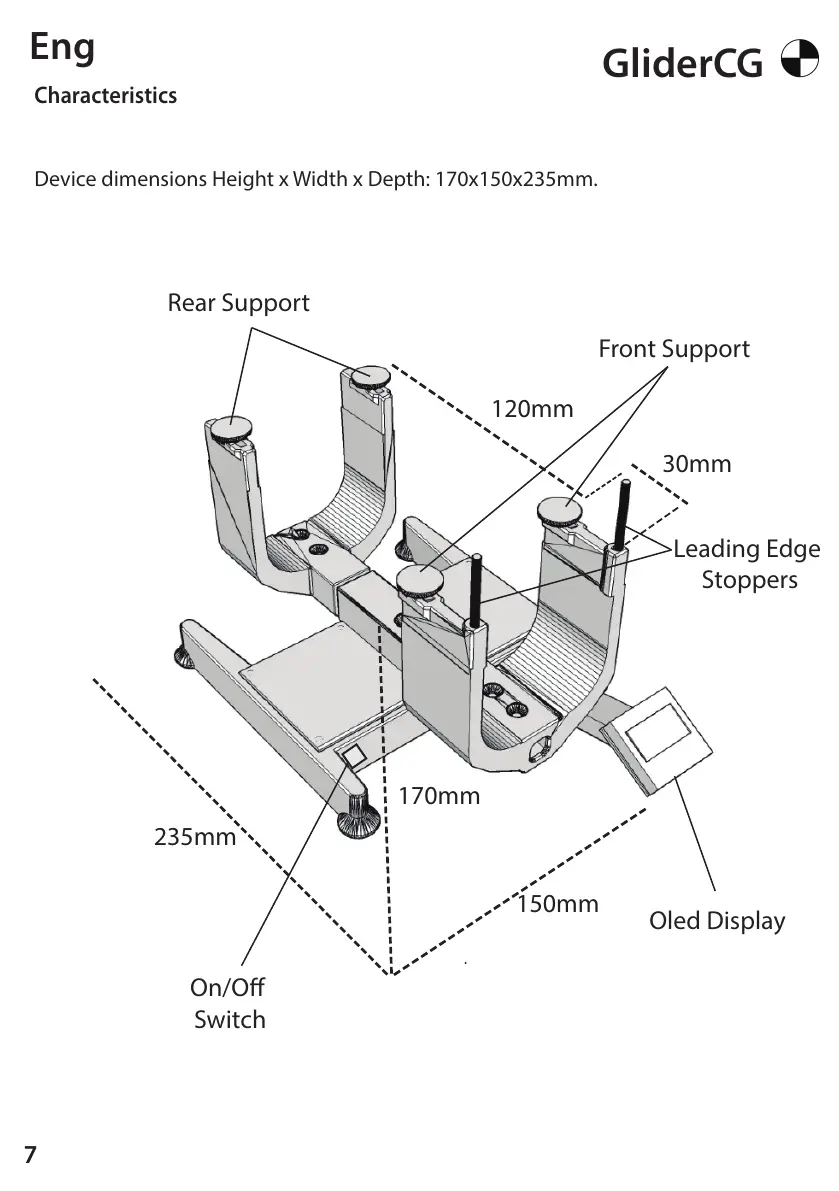 Eng

GliderCG

Characteristics

Device dimensions Height x Width x Depth: 170x150x235mm.

Rear Support

Front Support

120mm

30mm

Leading Edge Stoppers

170mm

235mm

150mm

Oled Display

On/Off Switch

7