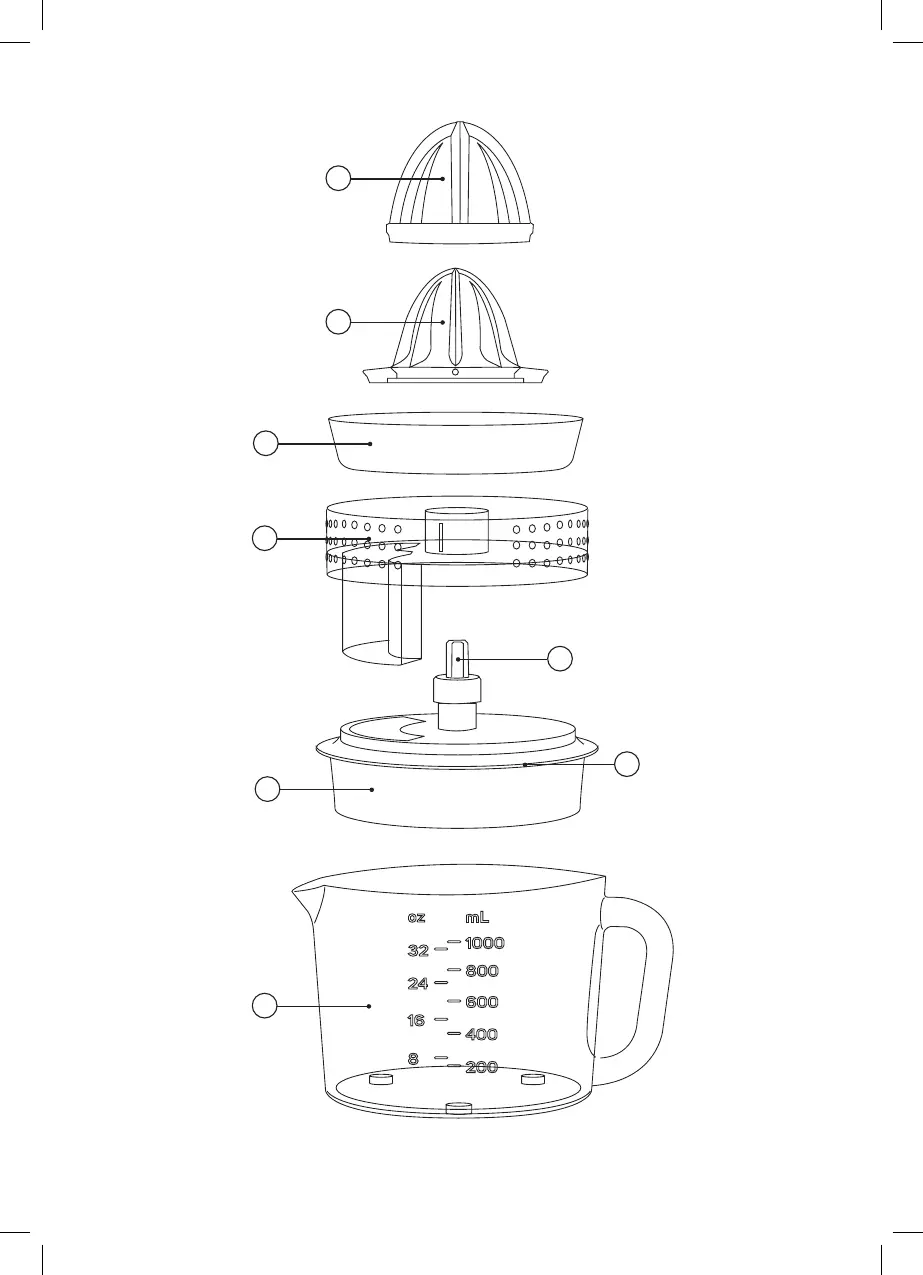 oz mL
32 1000
800
24
600
16
400
8
200