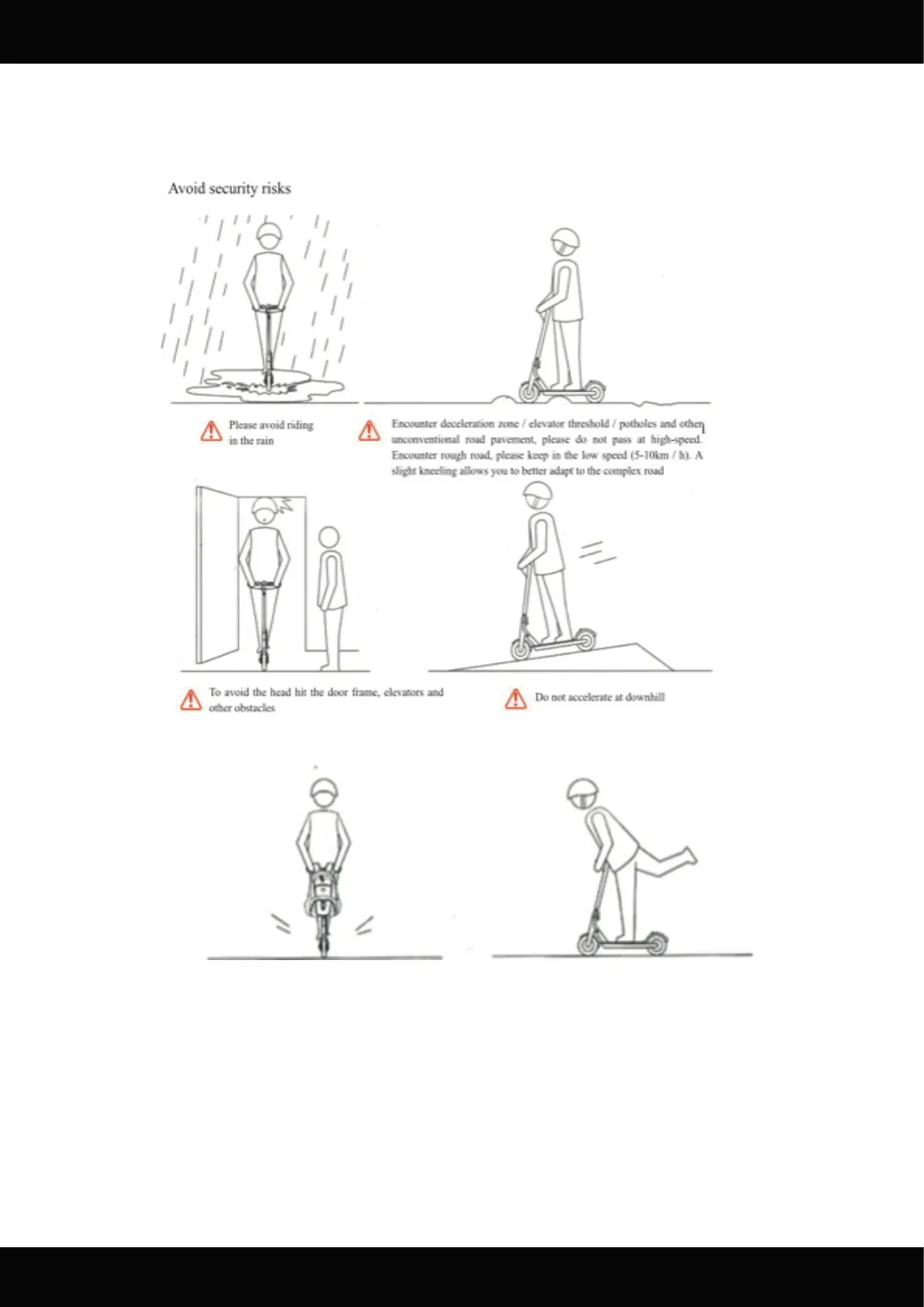 Avoid security risks

Please avoid riding in the rain

Encounter deceleration zone / elevator threshold / potholes and other unconventional road pavement, please do not pass at high-speed. Encounter rough road, please keep in the low speed (5-10km / h). A slight kneeling allows you to better adapt to the complex road

To avoid the head hit the door frame, elevators and other obstacles

Do not accelerate at downhill