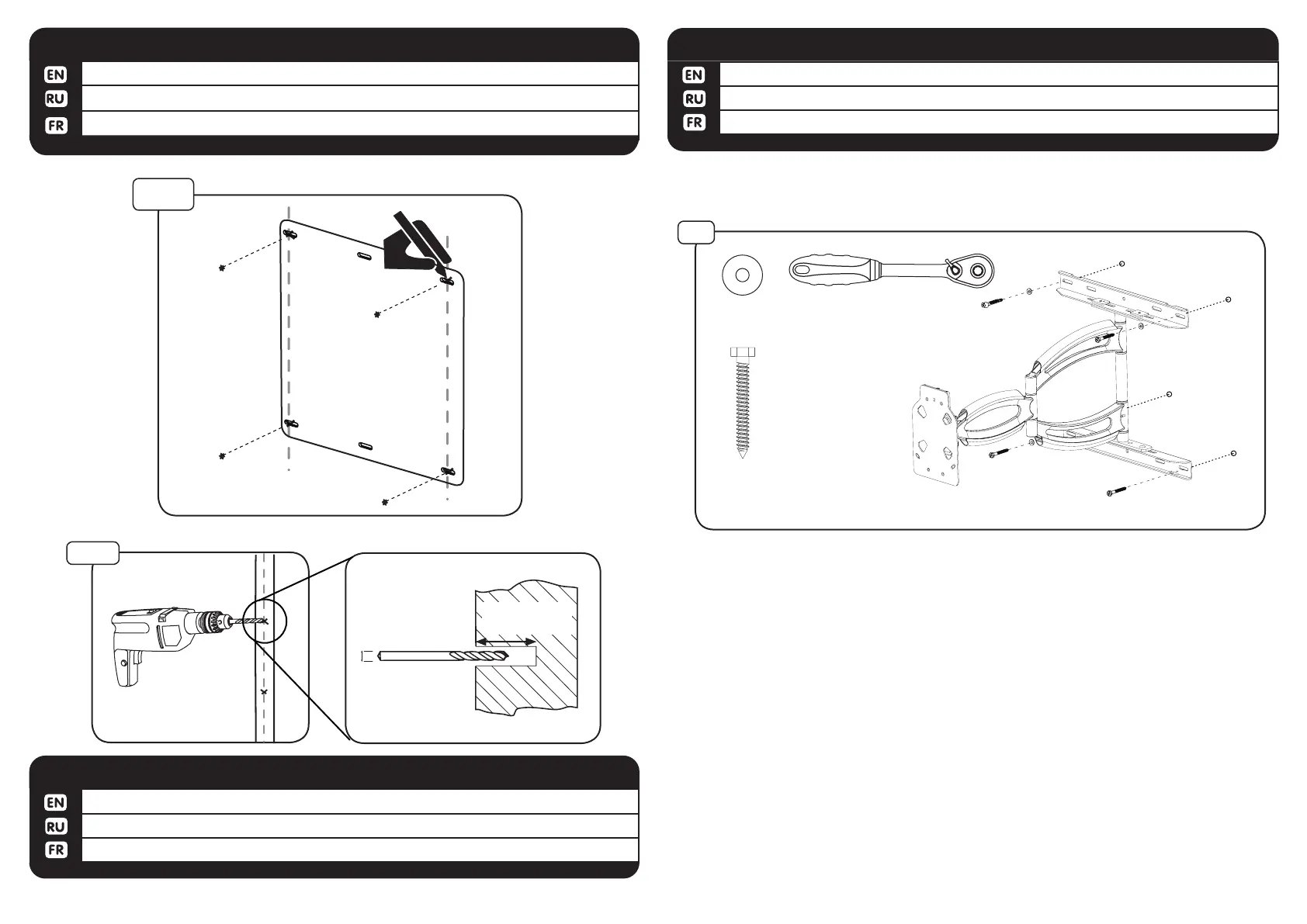 EN
RU
FR

EN
RU
FR

EN
RU
FR