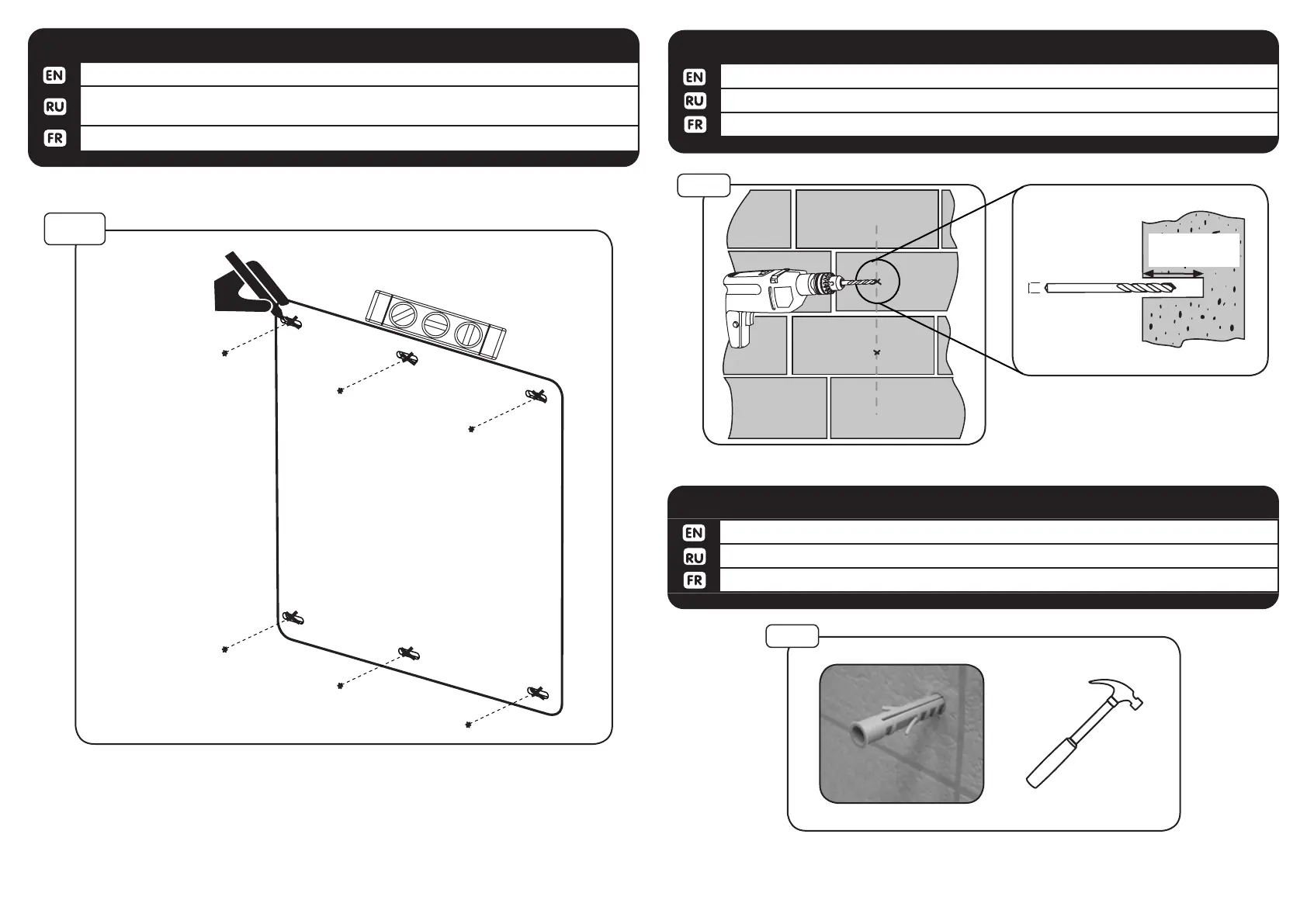 EN
RU
FR

EN
RU
FR

EN
RU
FR