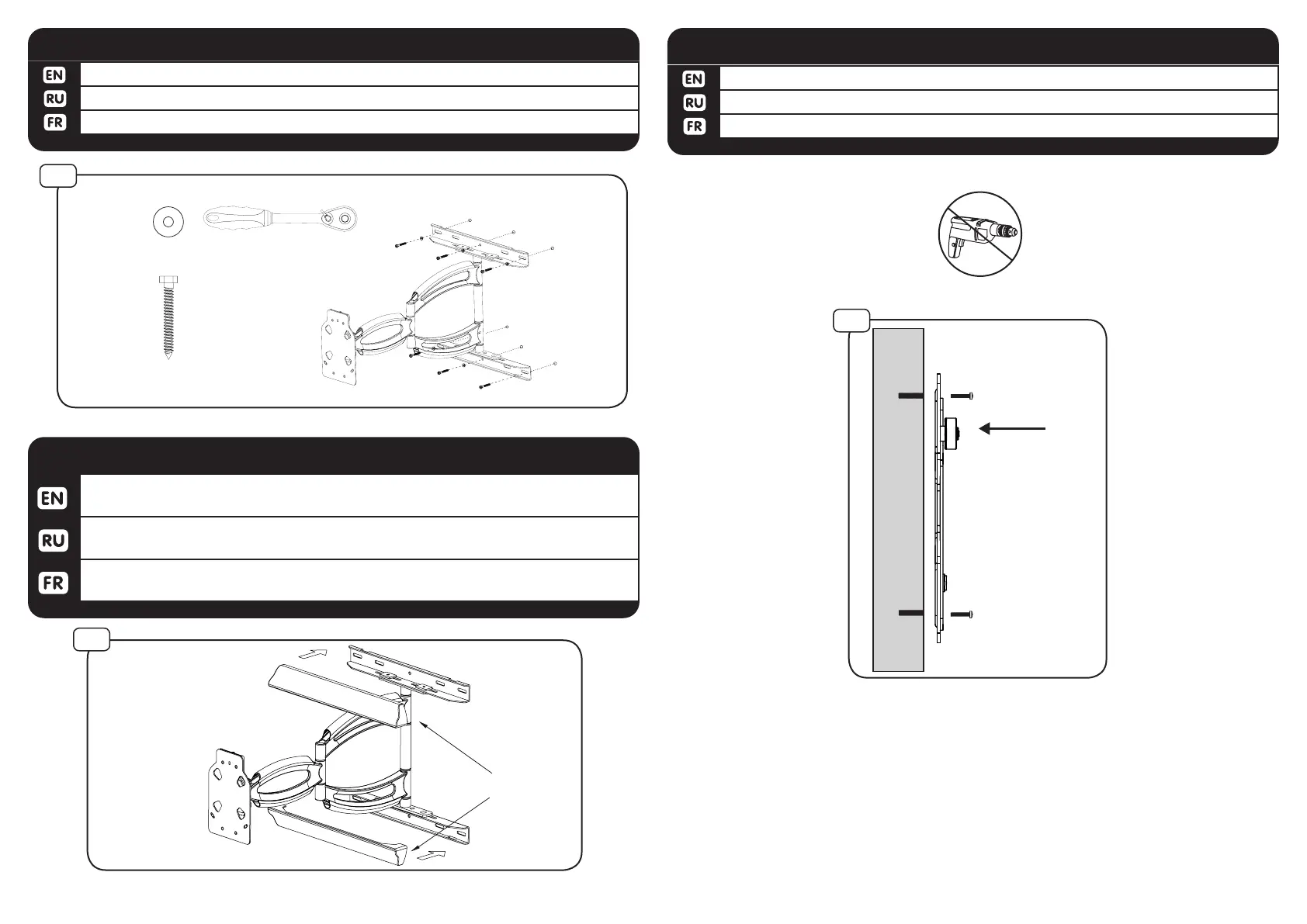 EN
RU
FR

EN
RU
FR

EN
RU
FR