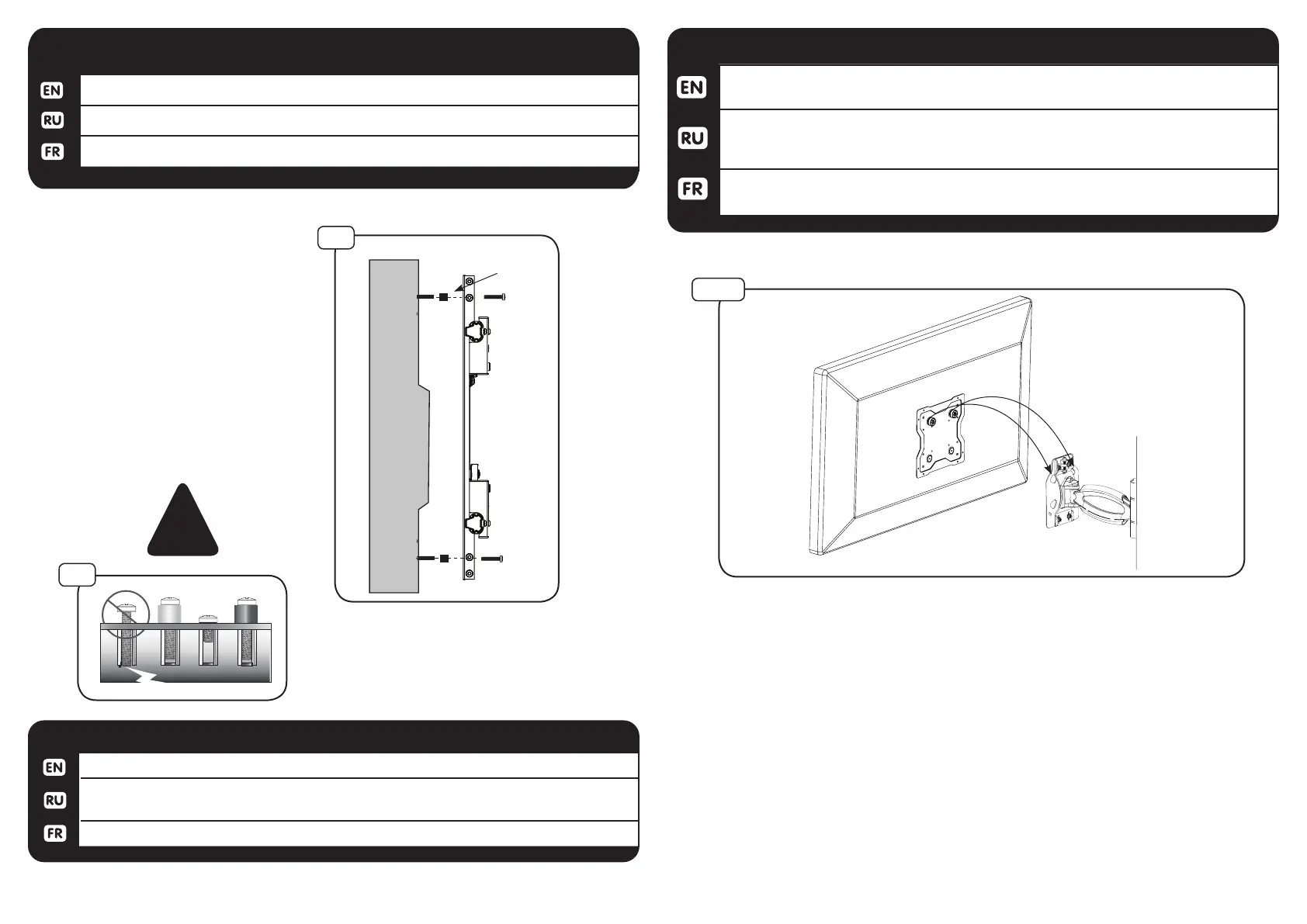 EN
RU
FR

EN
RU
FR

EN
RU
FR