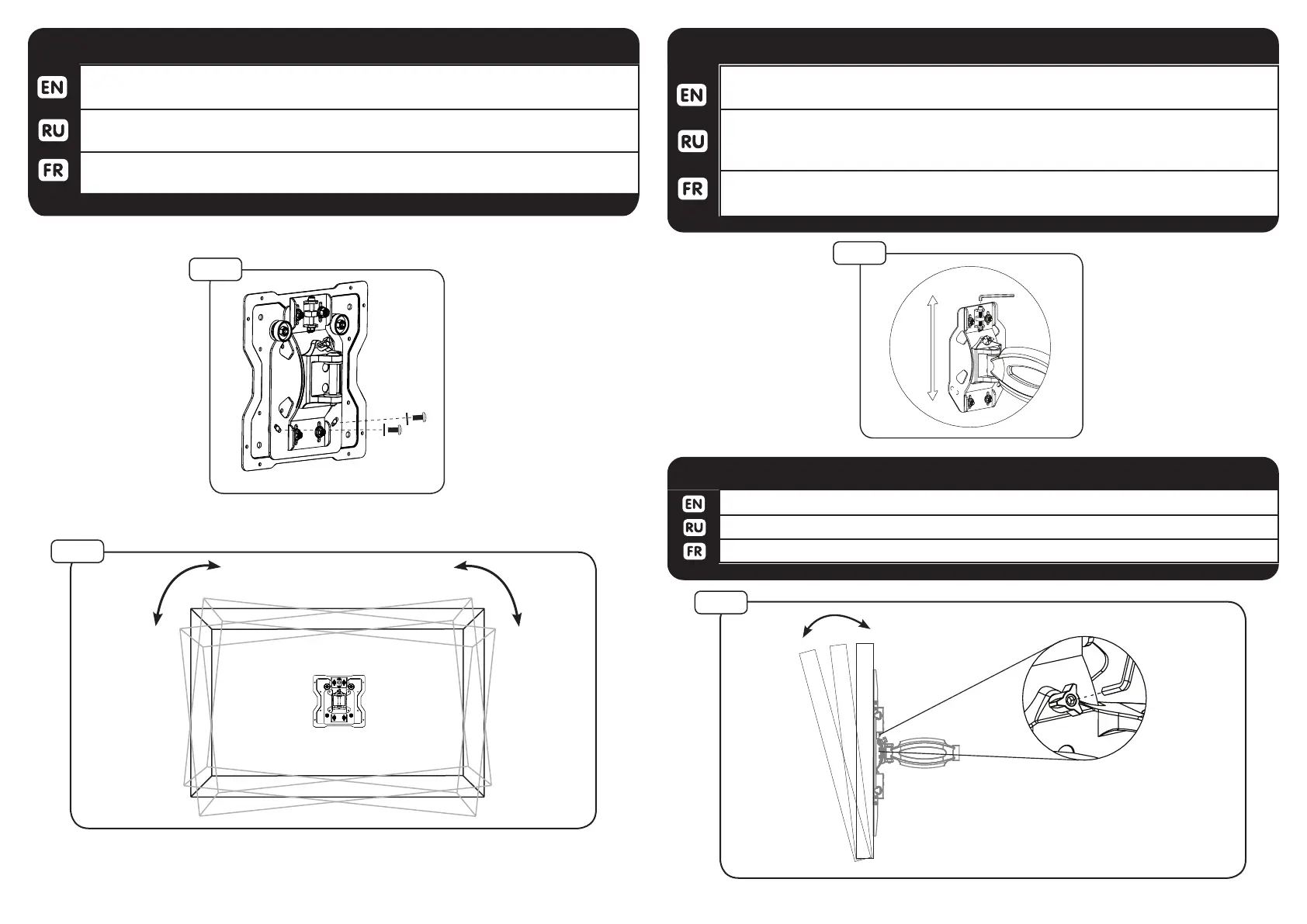 EN
RU
FR

EN
RU
FR

EN
RU
FR