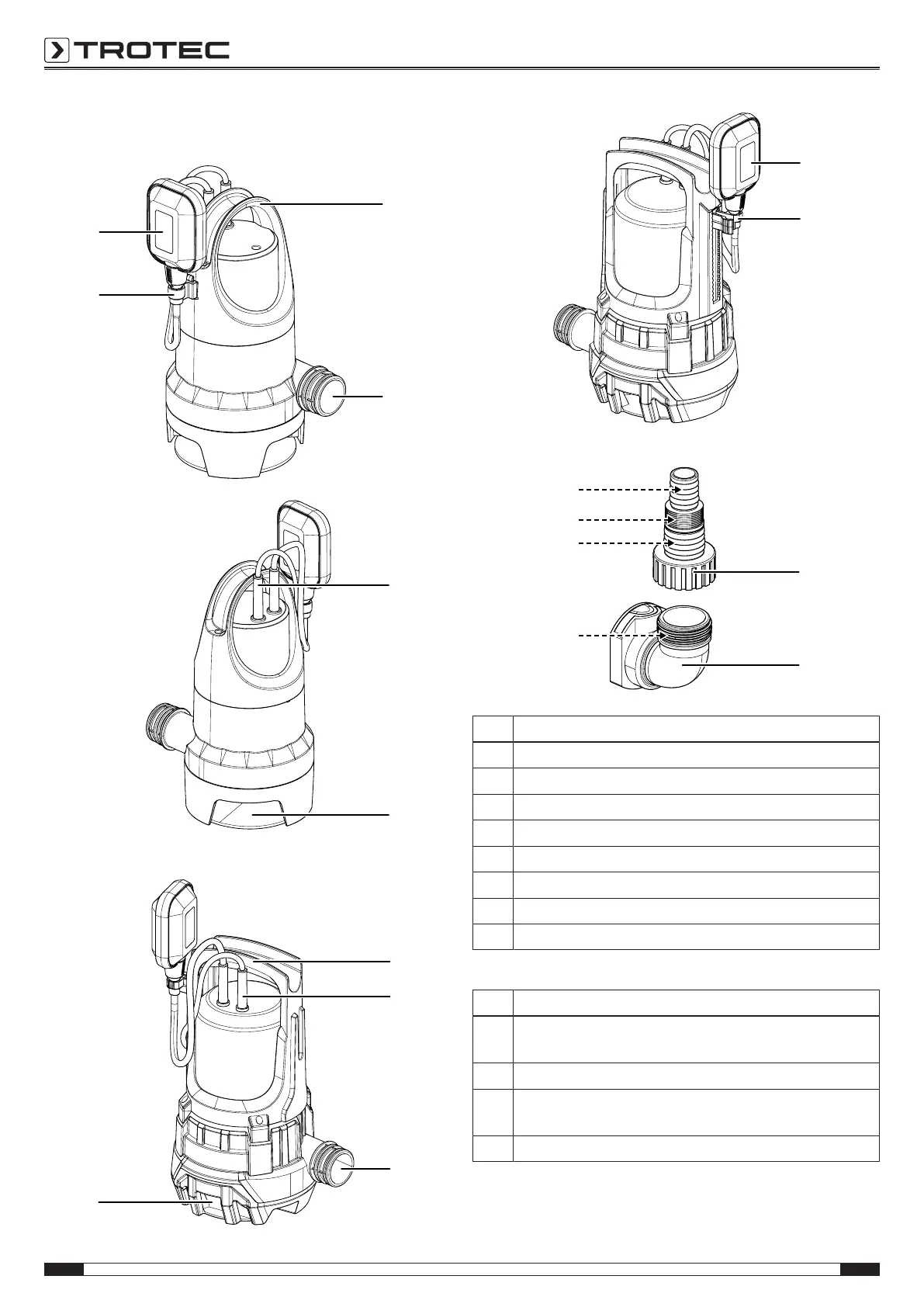 TROTEC