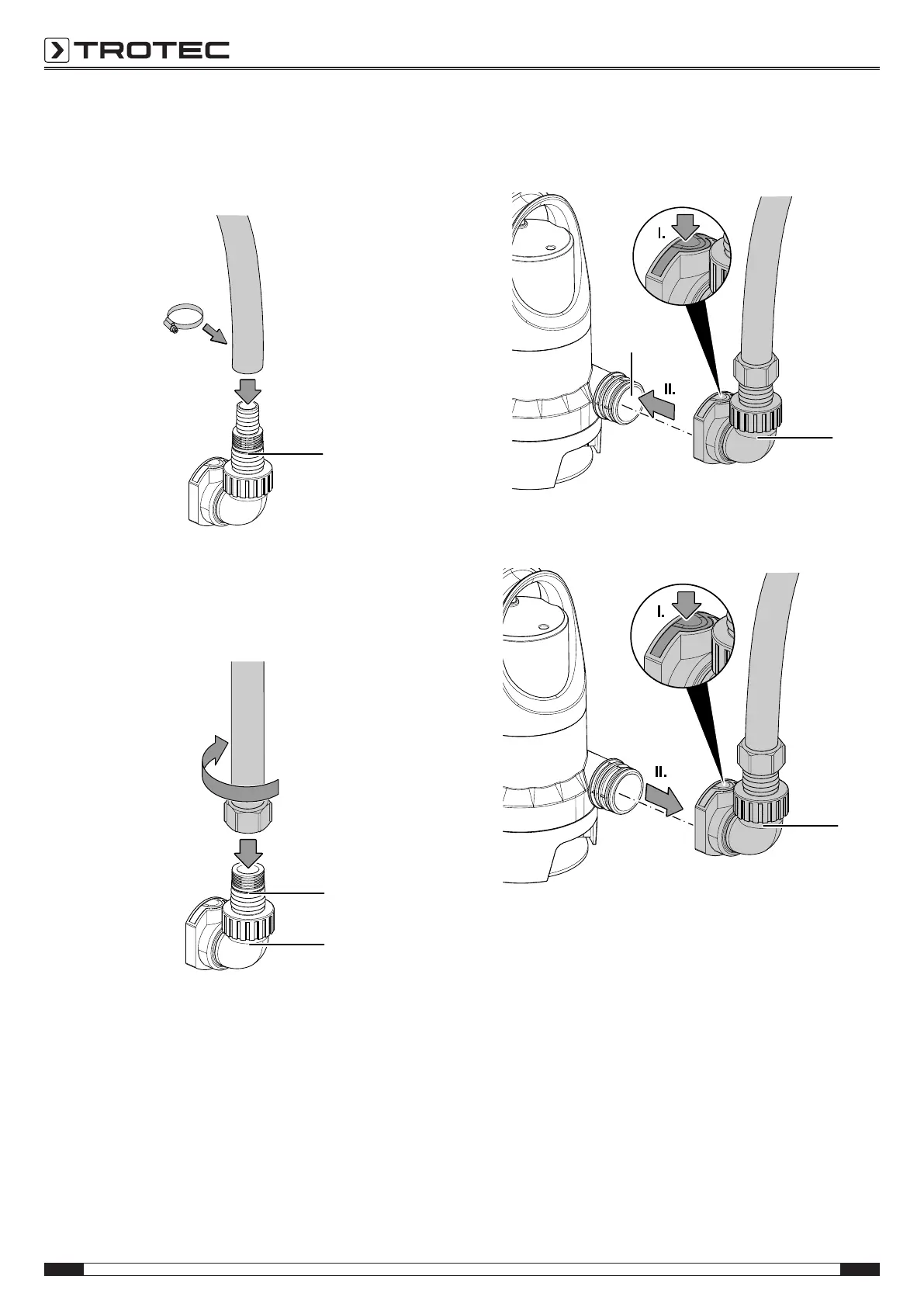 TROTEC

I.

II.

I.

II.