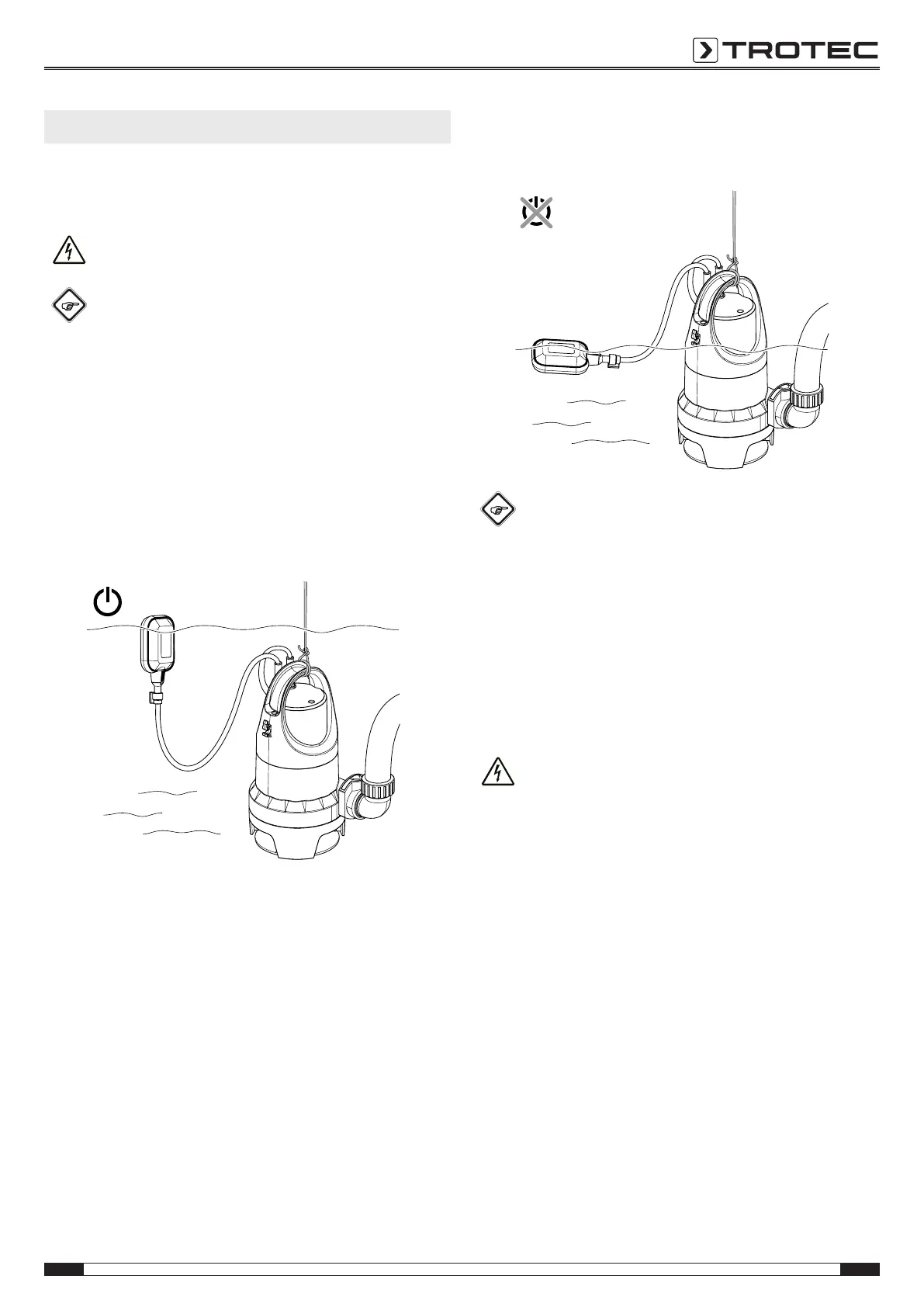 TROTEC