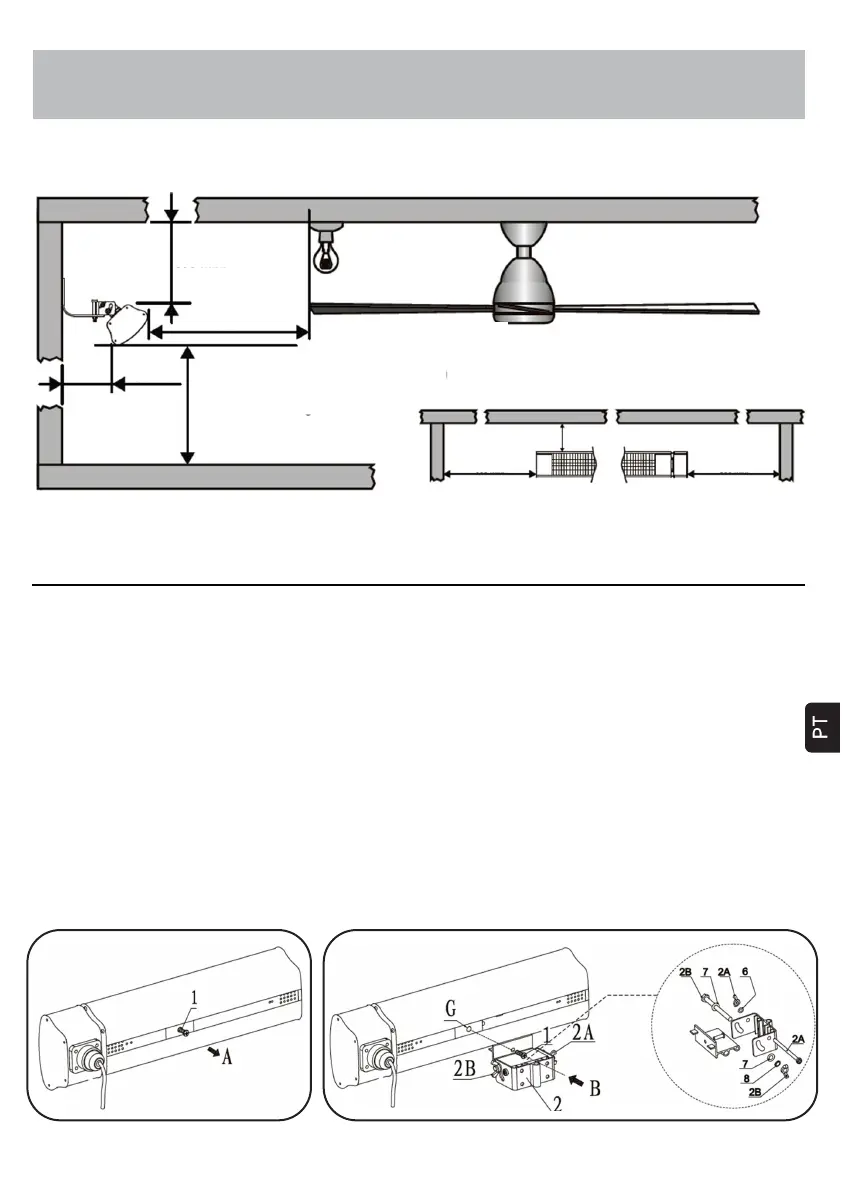 PT

1

A

G

1

2A

2B

2

B

2B

7

2A

6

2A

7

8

2B