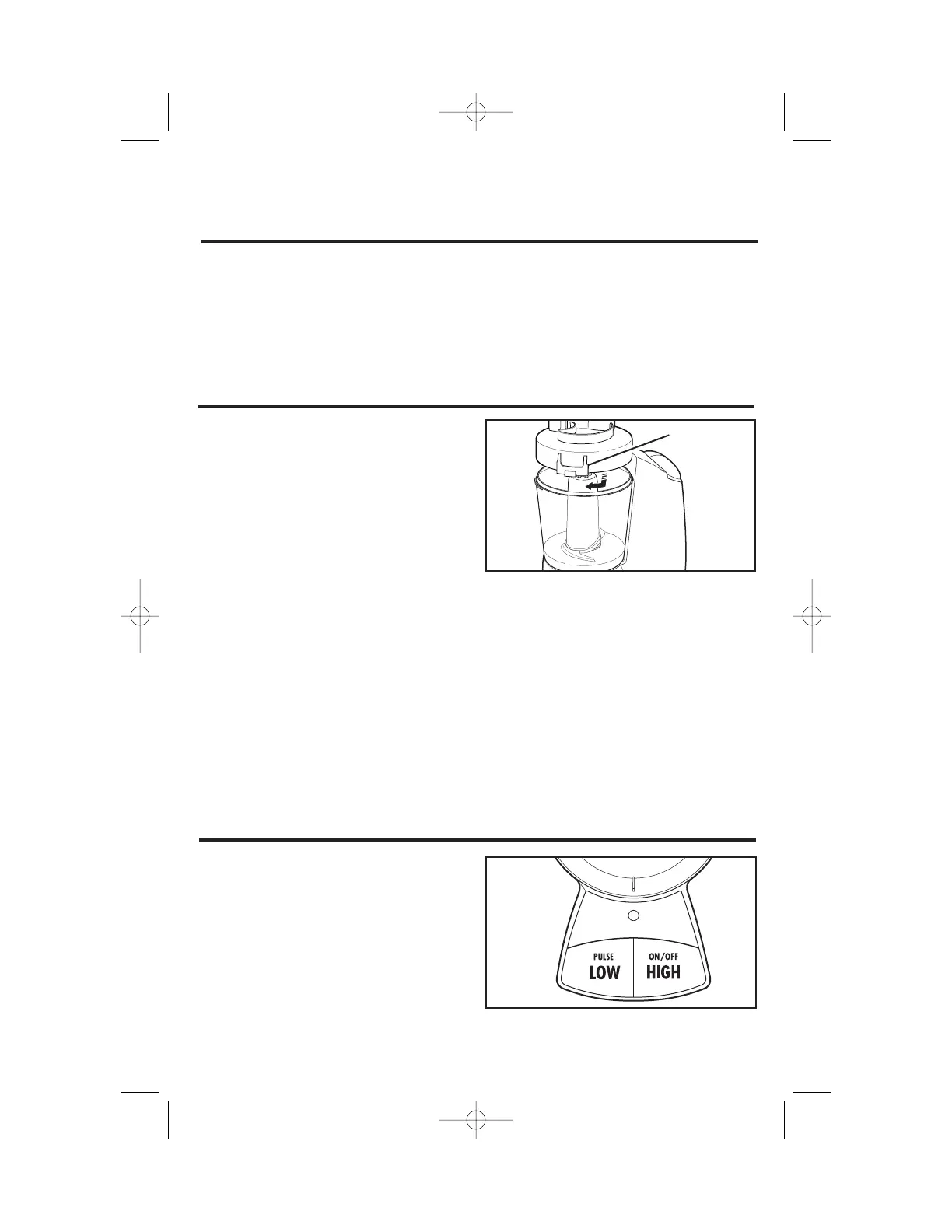 PULSE
LOW

ON/OFF
HIGH