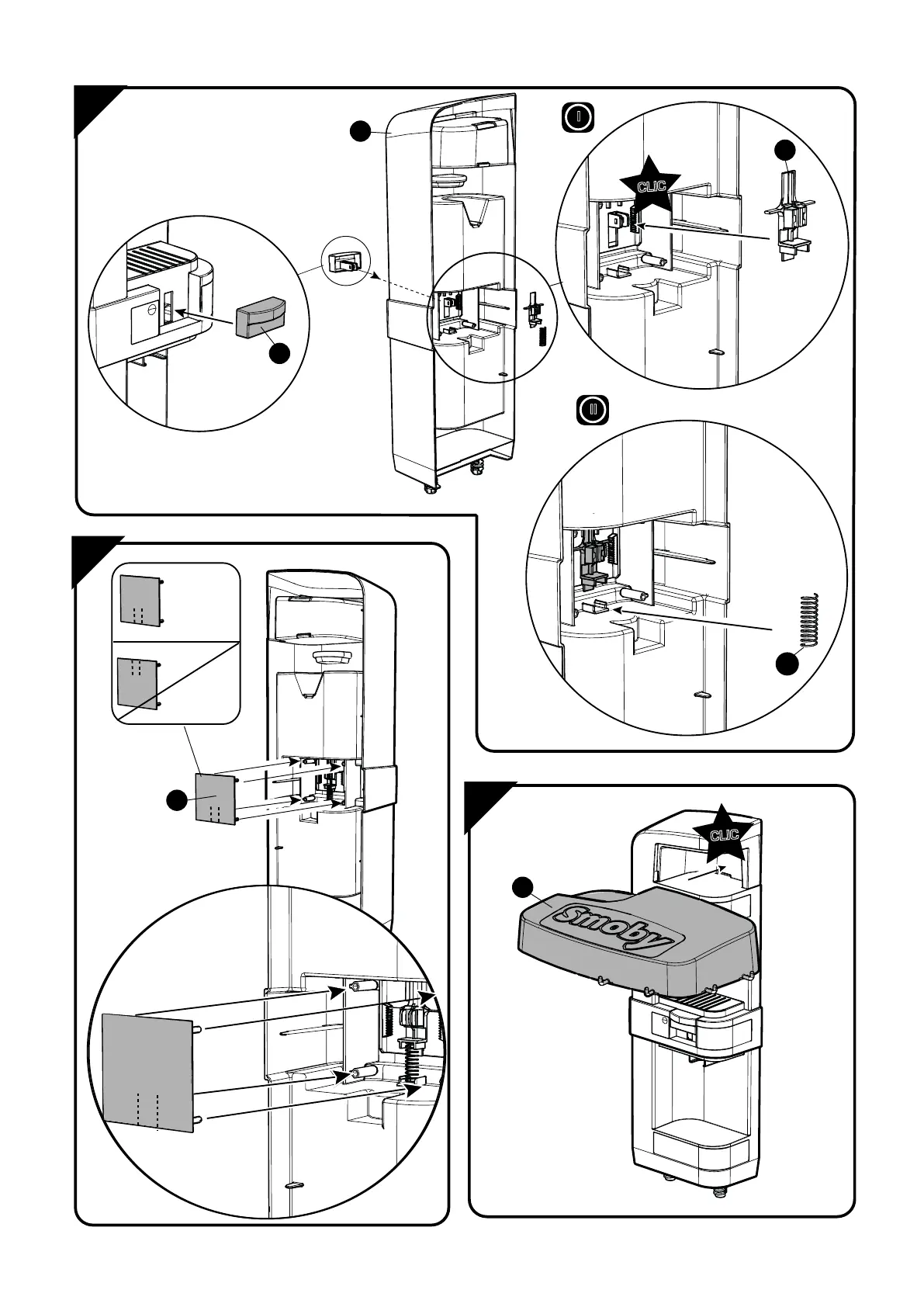 I

CLIC

II

CLIC

Smoby