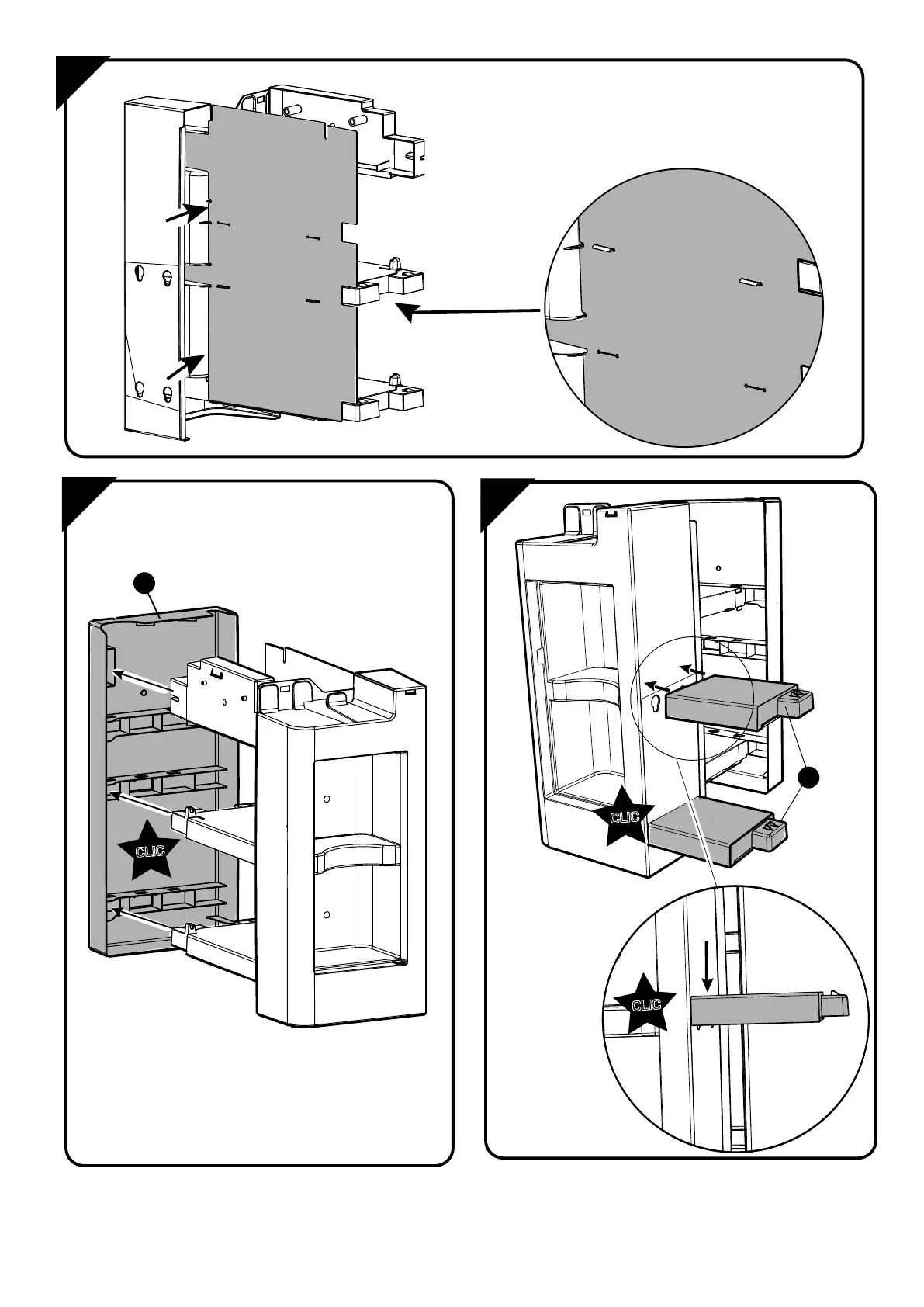 CLIC

CLIC

CLIC